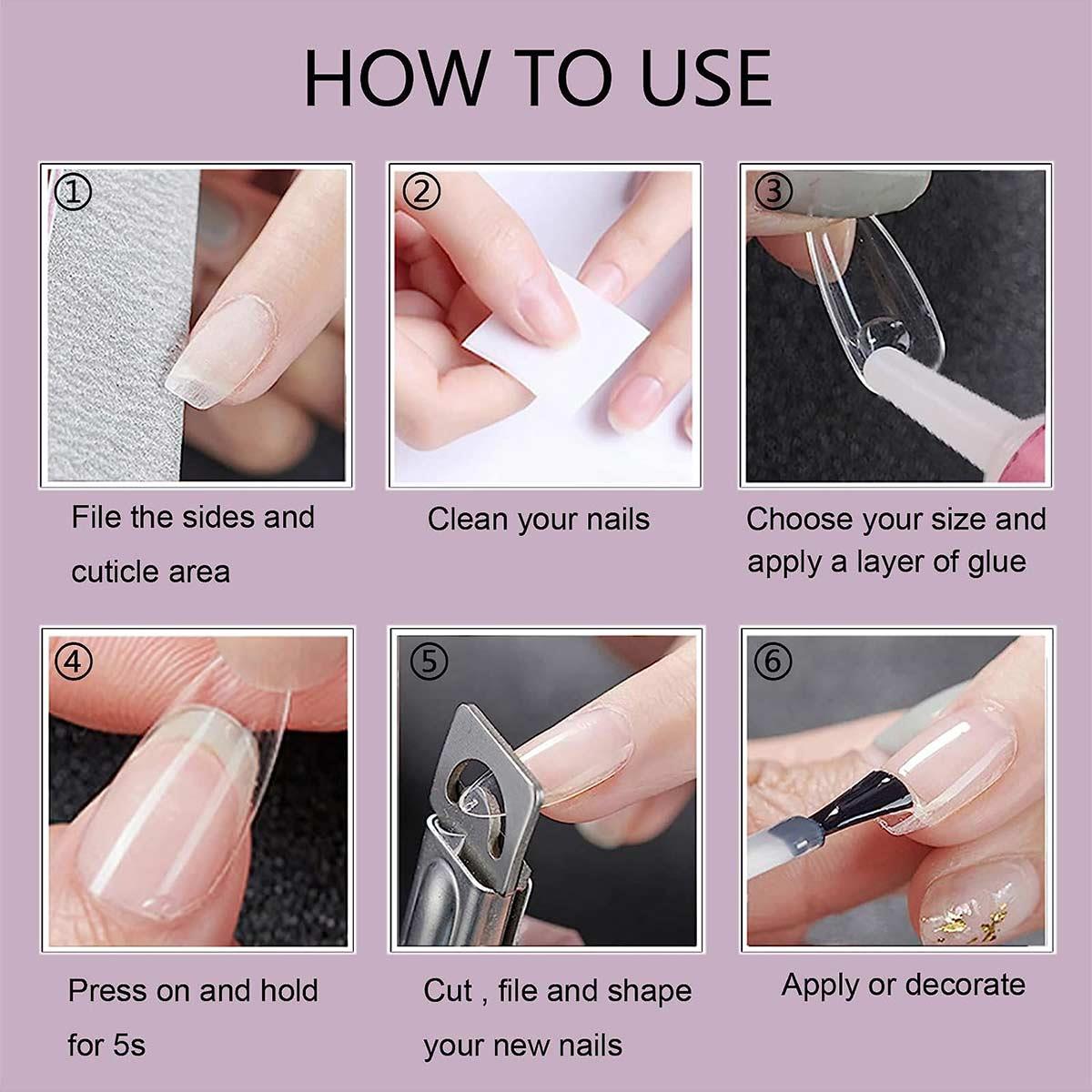 HOW TO USE

①

File the sides and cuticle area

②

Clean your nails

③

Choose your size and apply a layer of glue

④

Press on and hold for 5s

⑤

Cut , file and shape your new nails

⑥

Apply or decorate