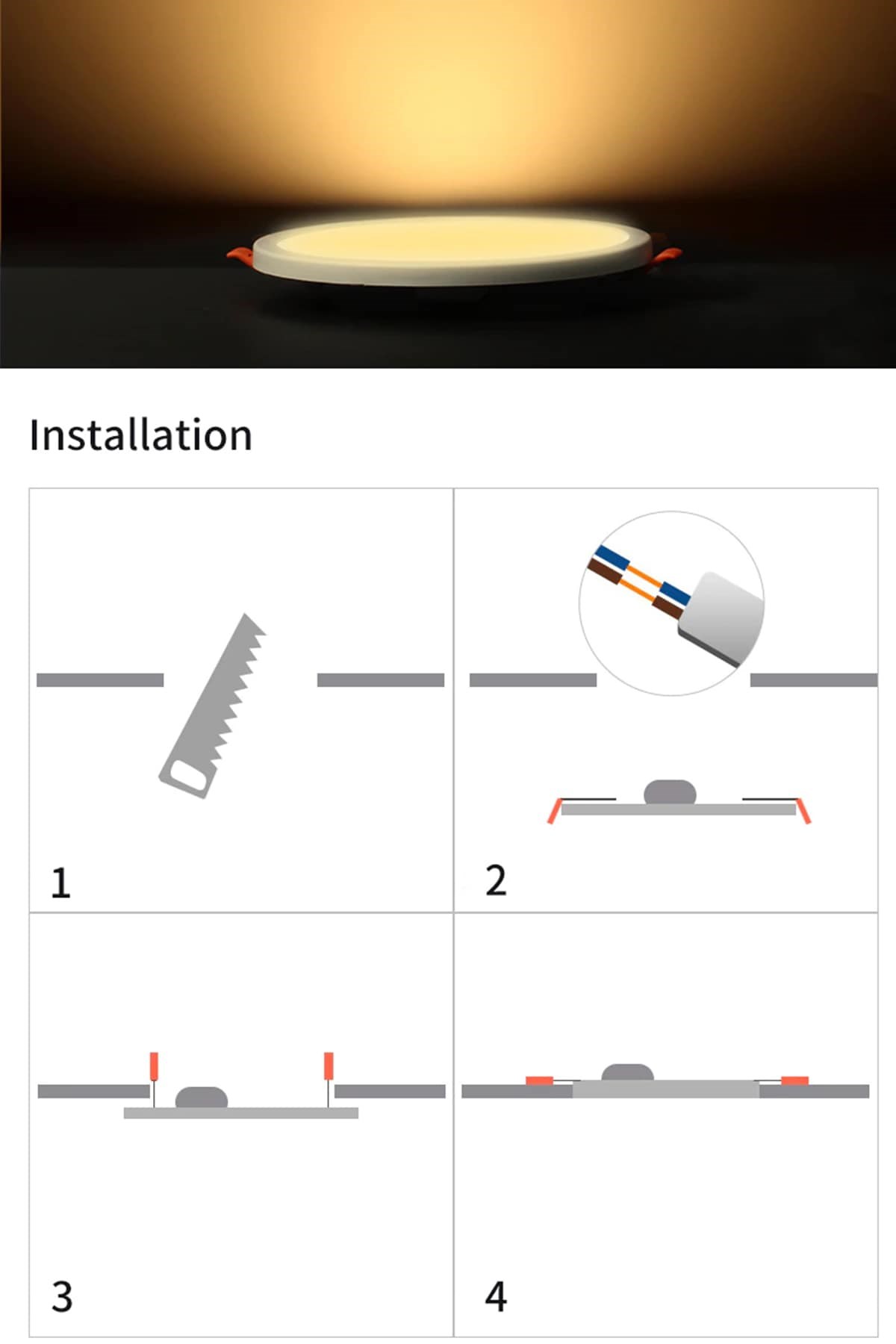 Installation

1

2

3

4