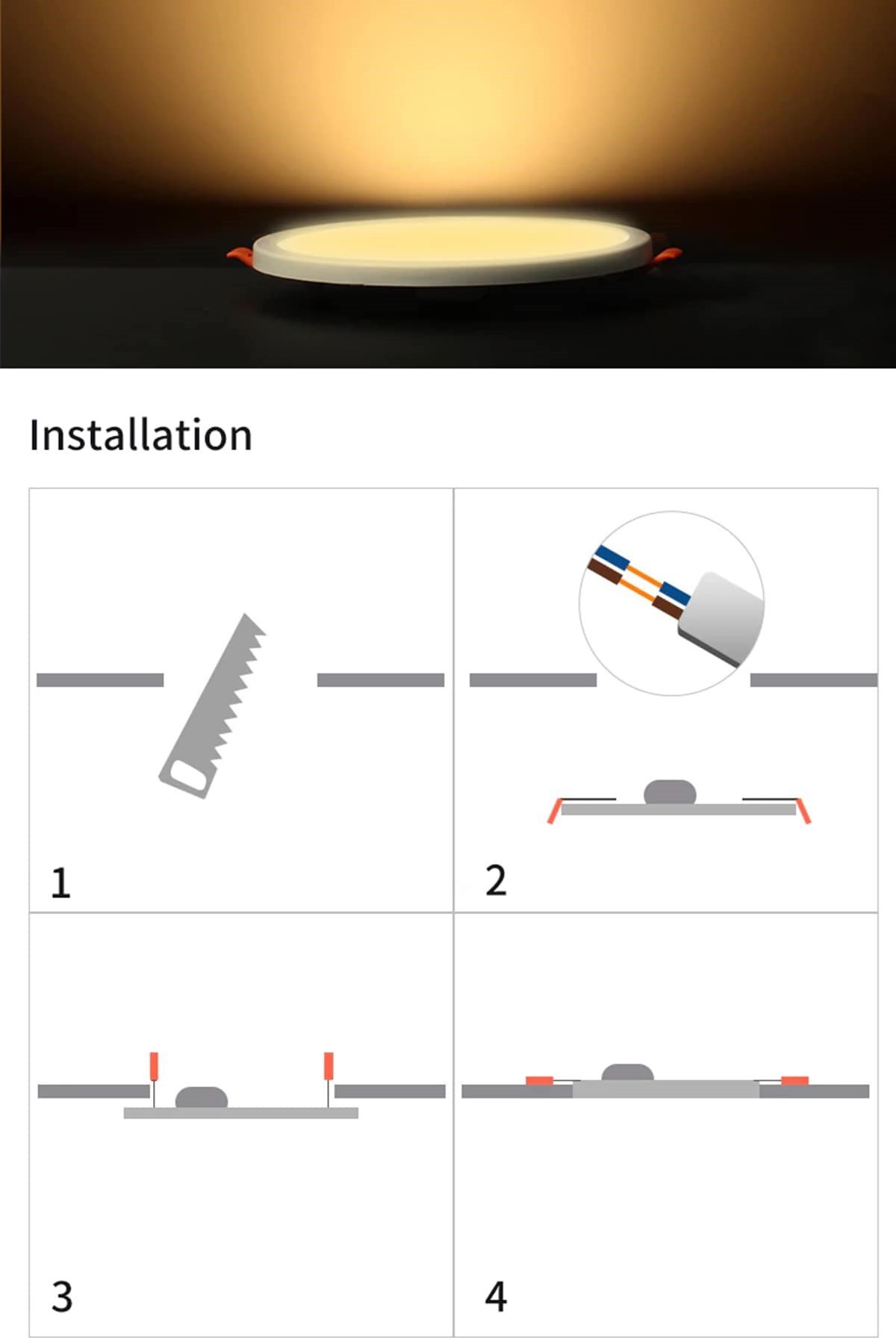 Installation

1

2

3

4