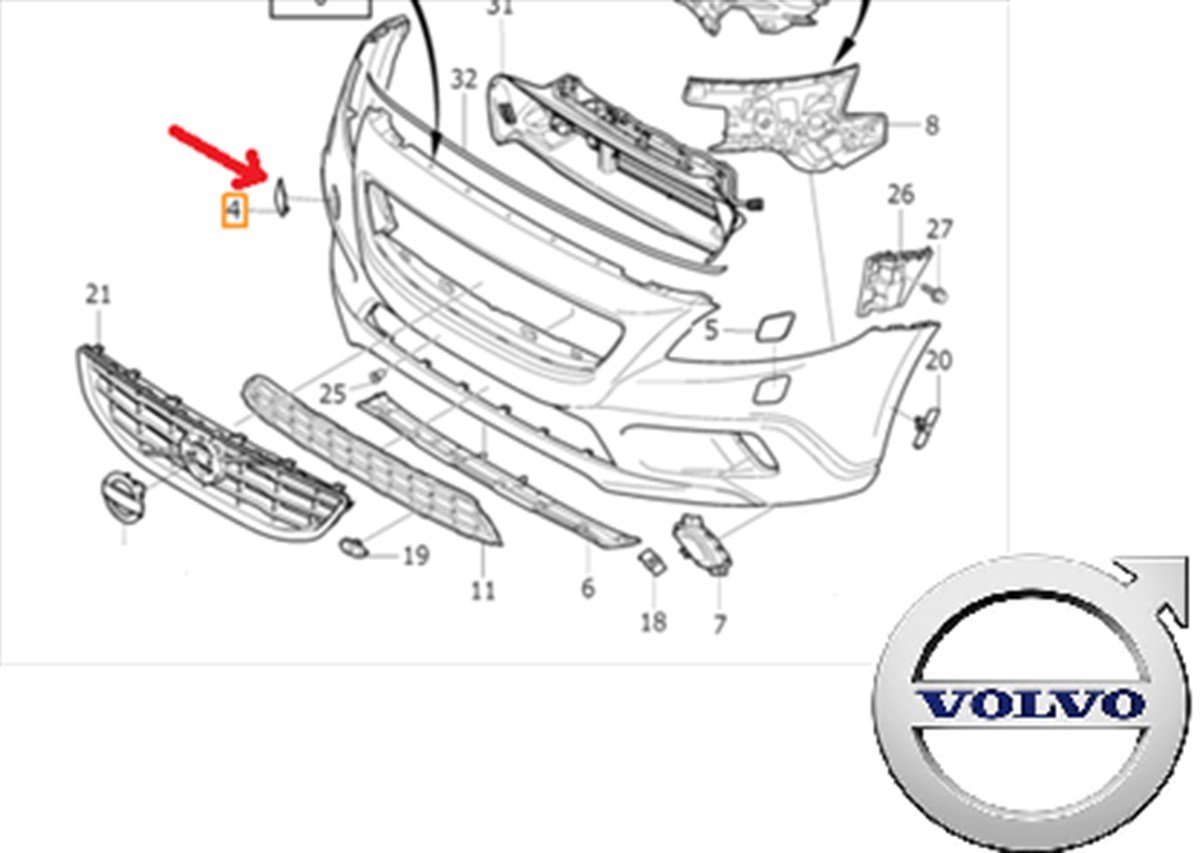 31
32
8
4
26
27
21
5
20
25
19
11
6
18
7
VOLVO