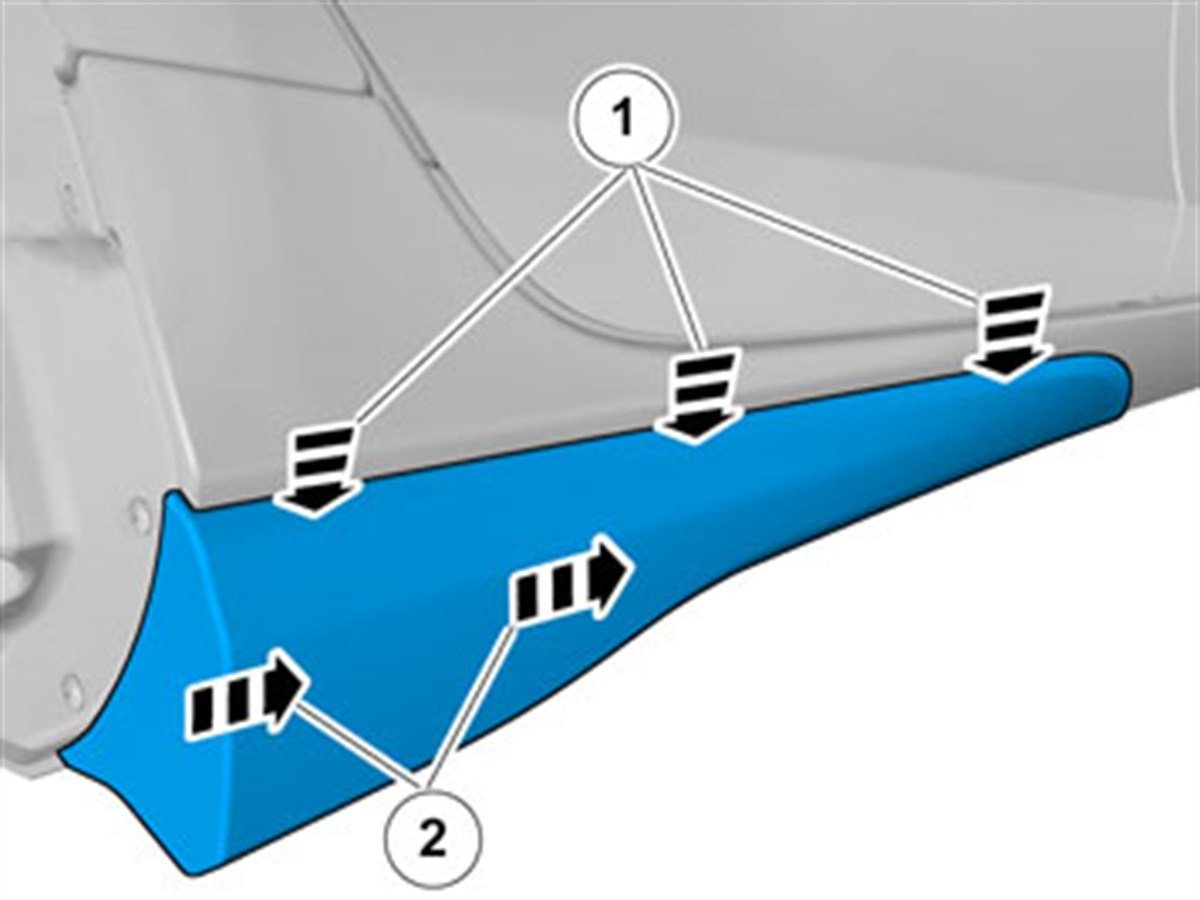 1
2