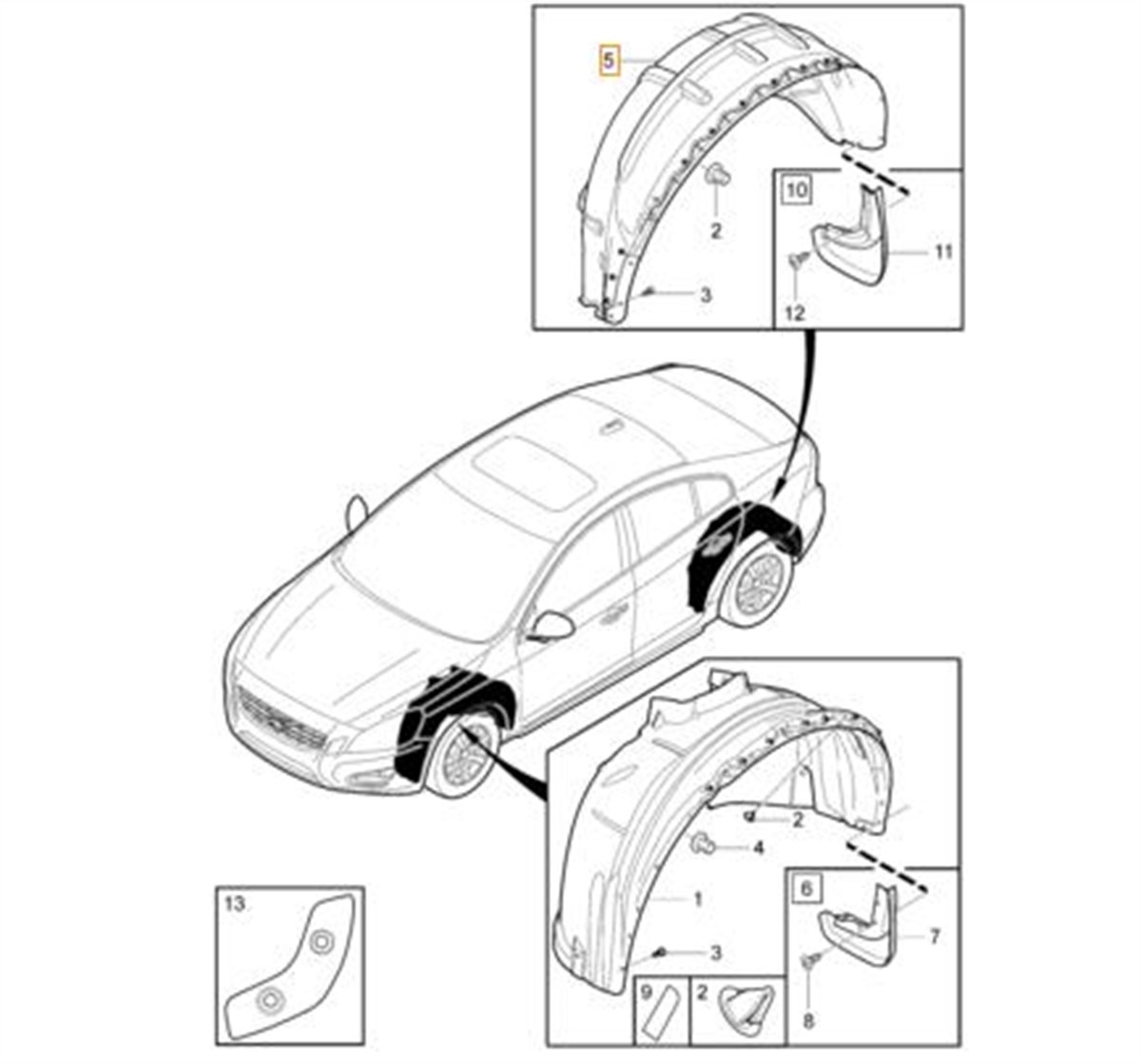 5
2
3
10
11
12
2
4
1
3
6
7
8
9
2
13