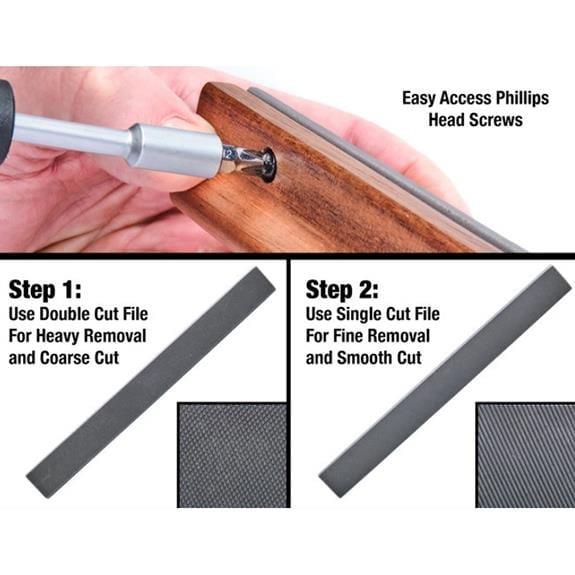 Easy Access Phillips Head Screws

2

Step 1:
Use Double Cut File For Heavy Removal and Coarse Cut

Step 2:
Use Single Cut File For Fine Removal and Smooth Cut