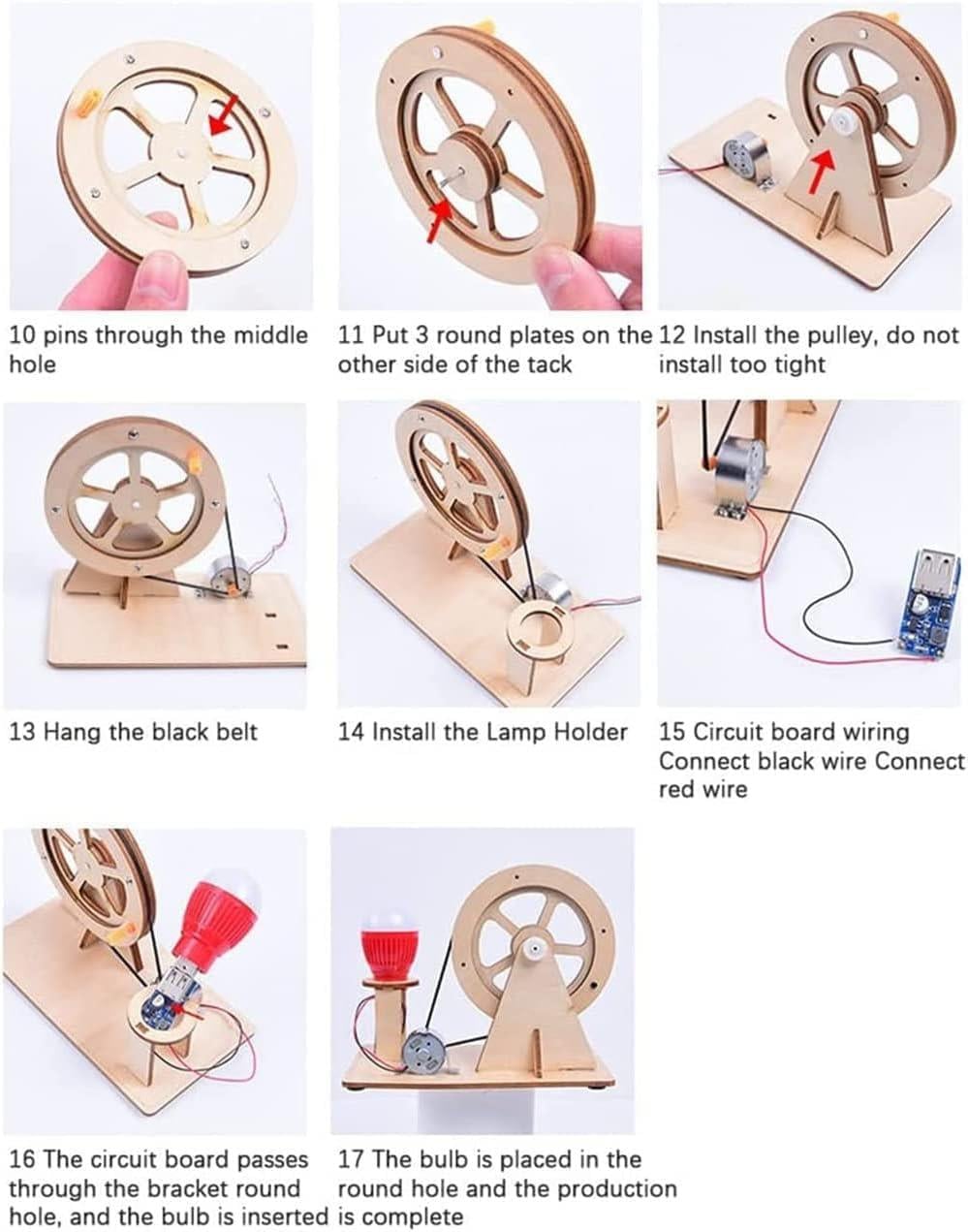 10 pins through the middle hole

11 Put 3 round plates on the other side of the tack

12 Install the pulley, do not install too tight

13 Hang the black belt

14 Install the Lamp Holder

15 Circuit board wiring Connect black wire Connect red wire

16 The circuit board passes through the bracket round hole, and the bulb is inserted

17 The bulb is placed in the round hole and the production is complete