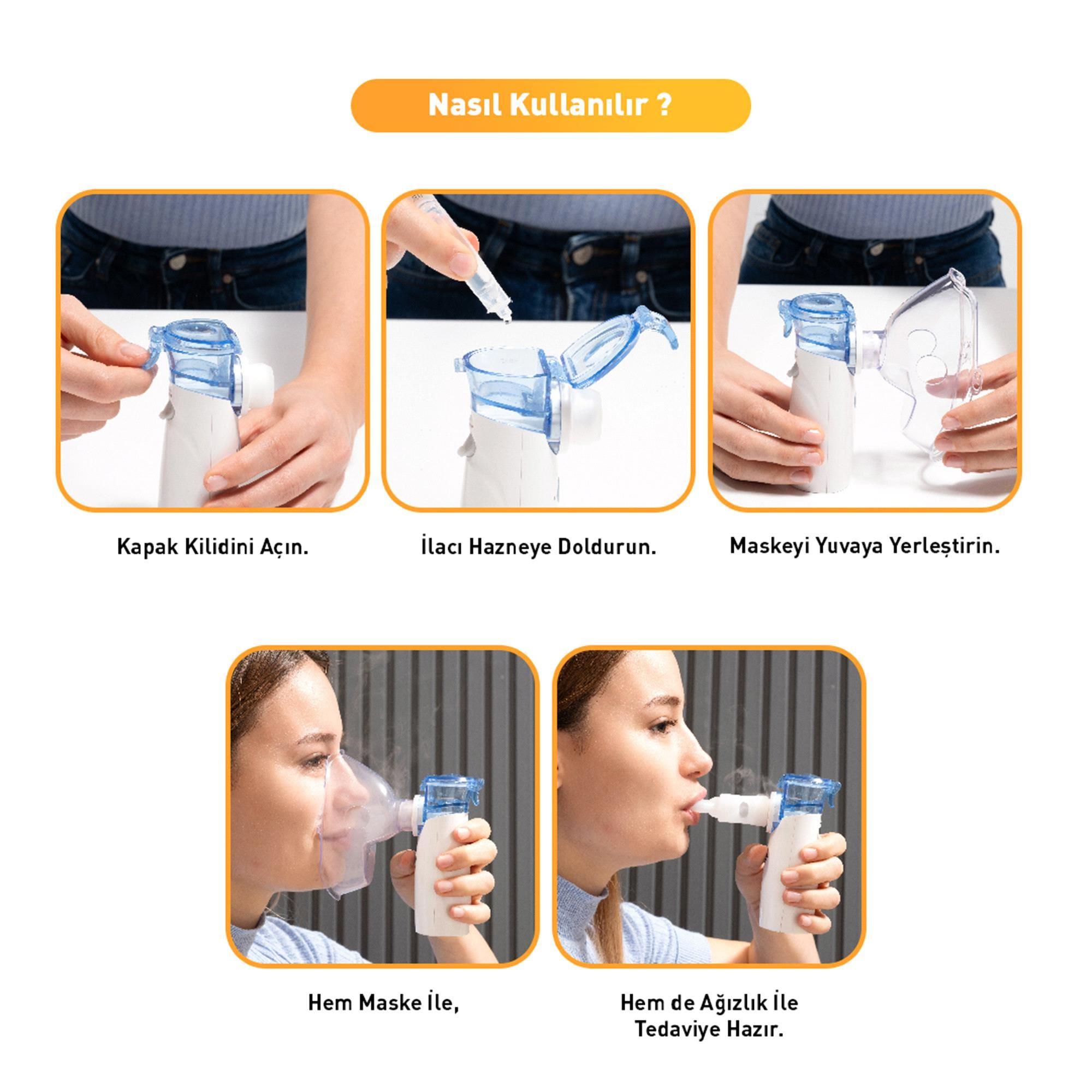 Nasıl Kullanılır ?

Kapak Kilidini Açın.

İlacı Hazneye Doldurun.

Maskeyi Yuvaya Yerleştirin.

Hem Maske İle,

Hem de Ağızlık İle
Tedaviye Hazır.