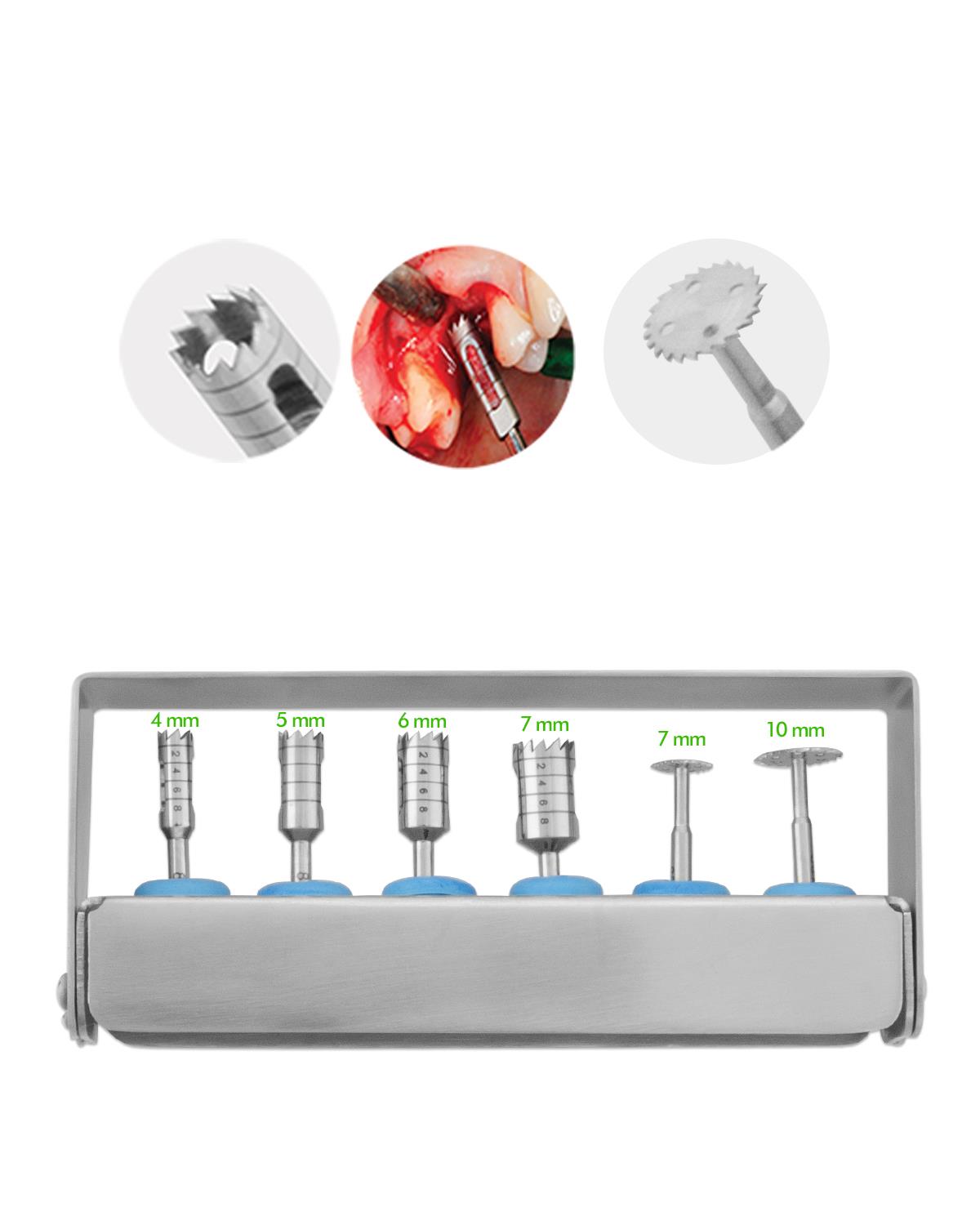 4 mm
5 mm
6 mm
7 mm
7 mm
10 mm
2
4
6
8
2
4
6
8
2
4
6
8