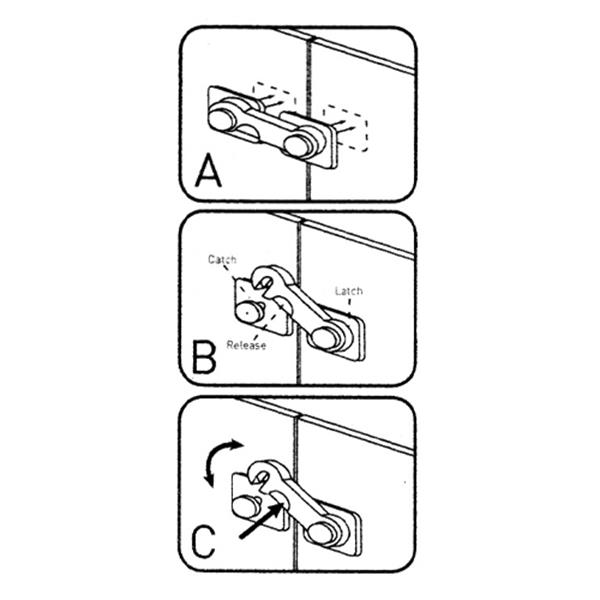 A

Catch

Latch

Release

B

C