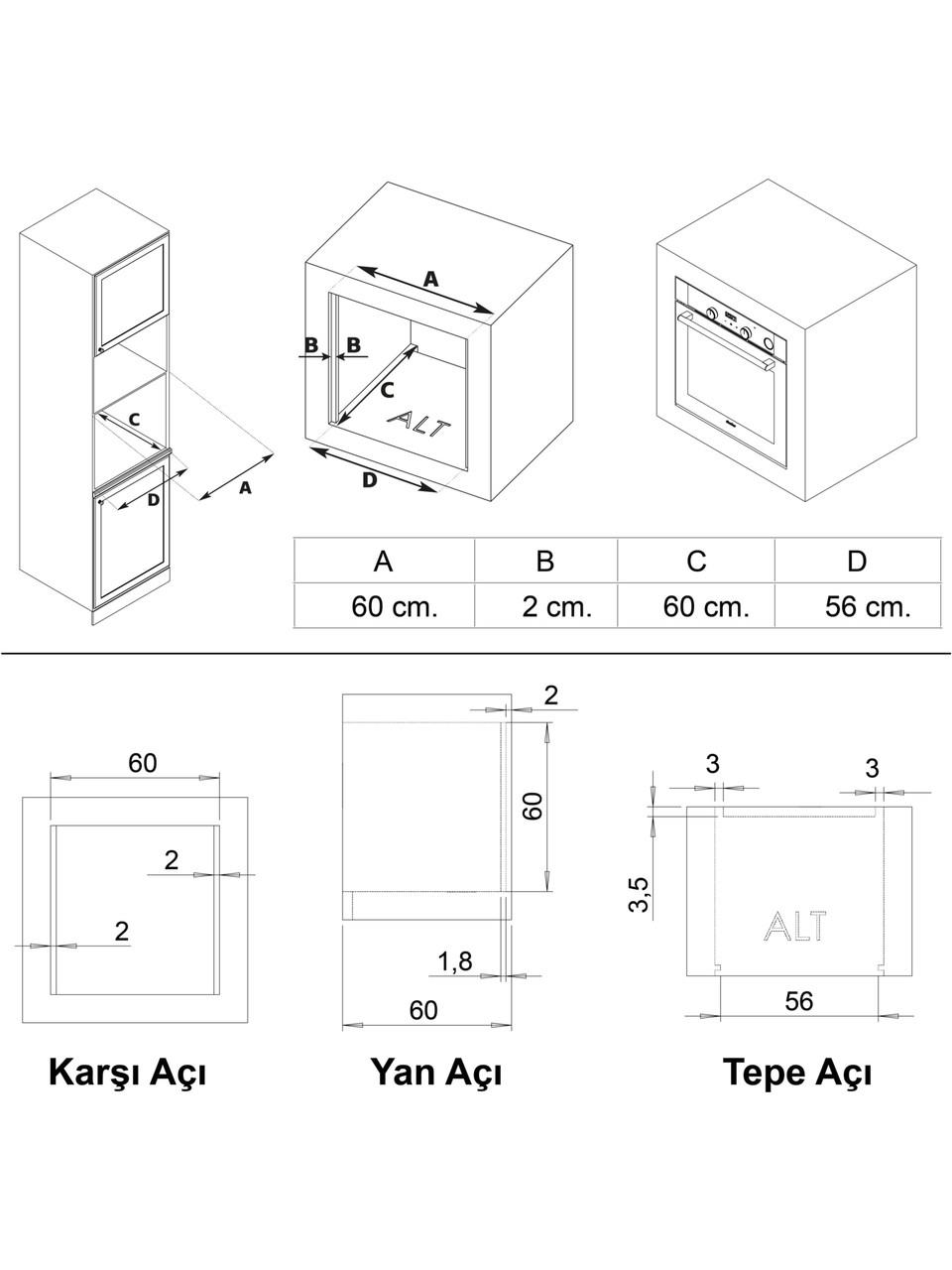 C
D
A
A
B B
C
ALT
D

| A | B | C | D |
|---|---|---|---|
| 60 cm. | 2 cm. | 60 cm. | 56 cm. |

60
2
2

Karşı Açı

2
60
1,8
60

Yan Açı

3
3
3,5
ALT
56

Tepe Açı