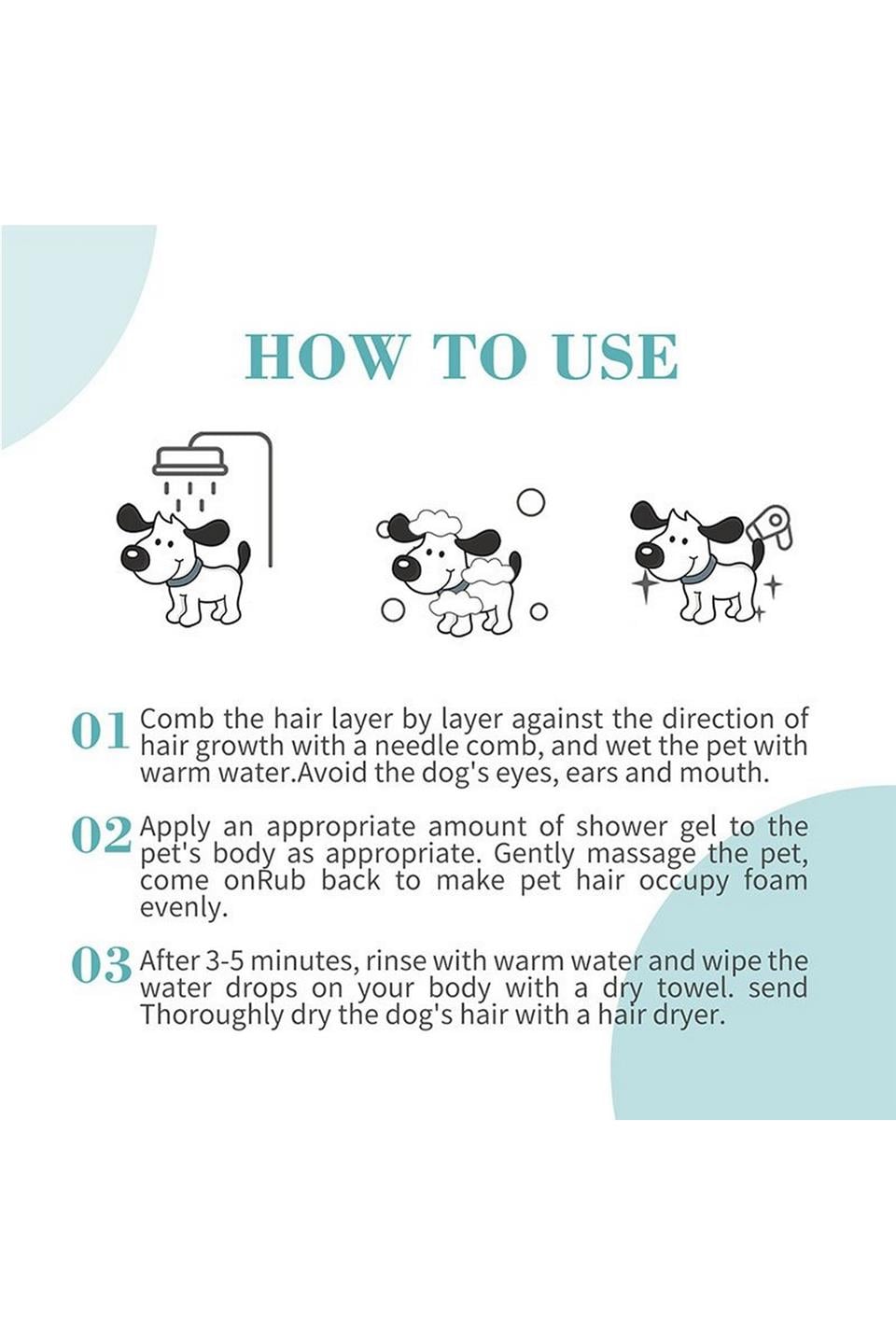 HOW TO USE

01 Comb the hair layer by layer against the direction of hair growth with a needle comb, and wet the pet with warm water.Avoid the dog's eyes, ears and mouth.

02 Apply an appropriate amount of shower gel to the pet's body as appropriate. Gently massage the pet, come onRub back to make pet hair occupy foam evenly.

03 After 3-5 minutes, rinse with warm water and wipe the water drops on your body with a dry towel. send Thoroughly dry the dog's hair with a hair dryer.