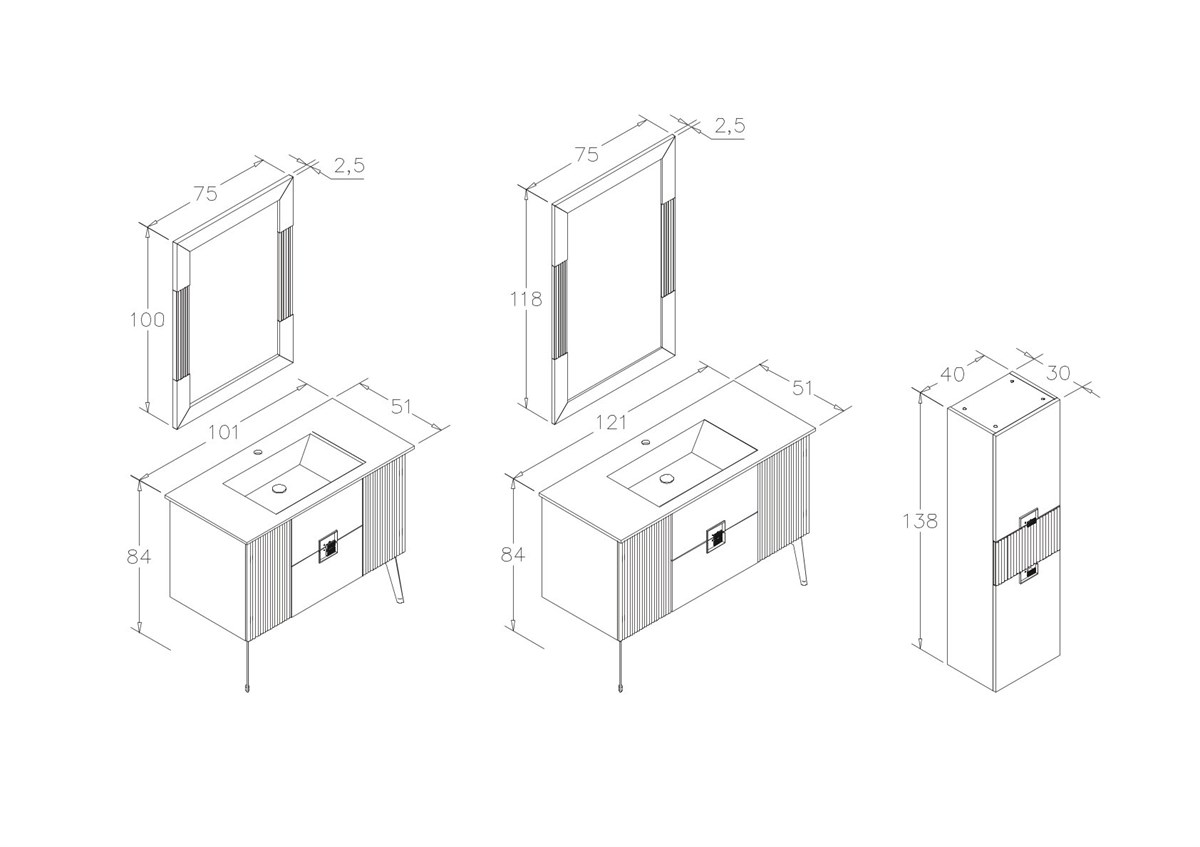 75
2,5
100
101
51
84

75
2,5
118
121
51
84

40
30
138