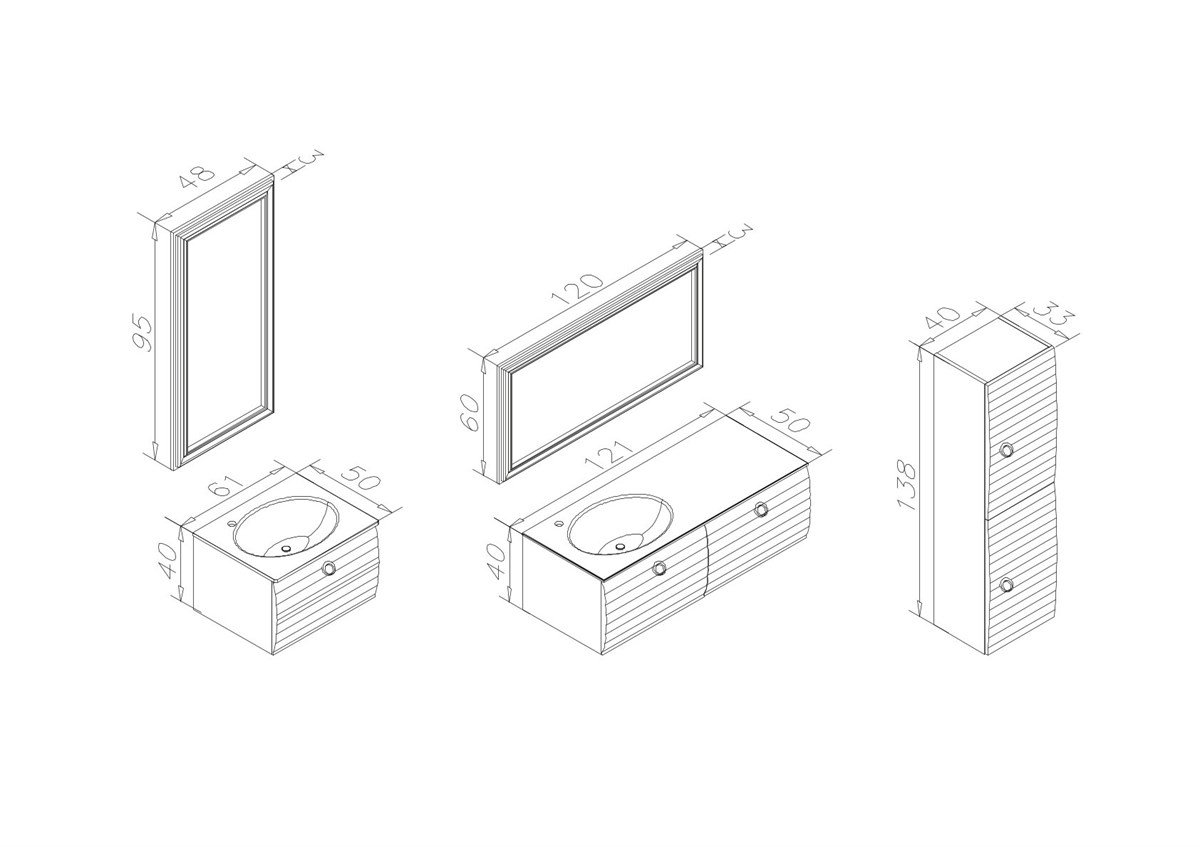 48
3
95
61
50
40
120
3
60
121
50
40
40
33
138