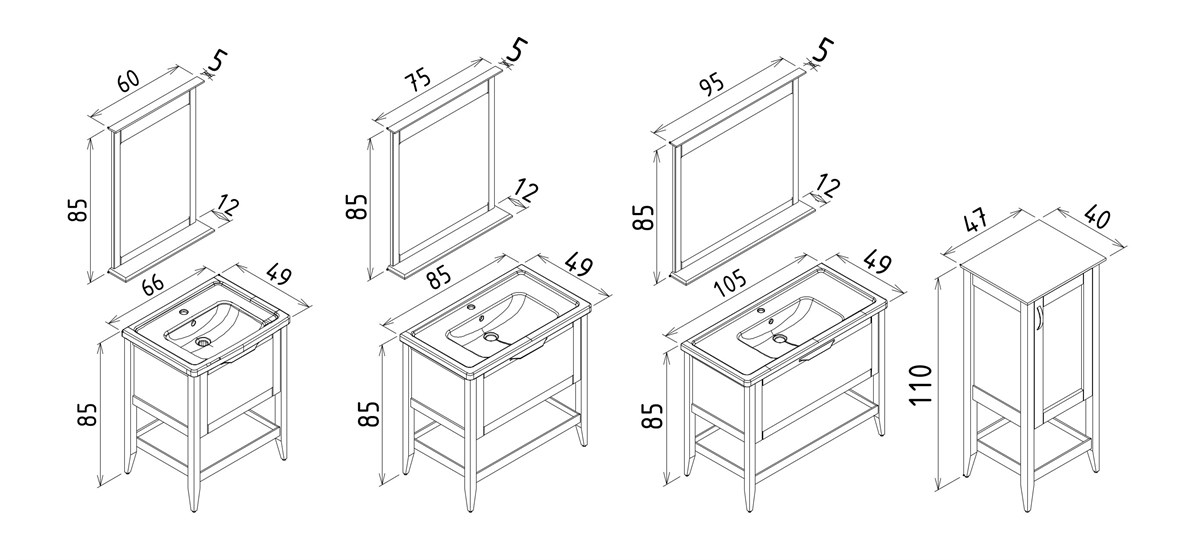 60
5
85
12
66
49
85

75
5
85
12
85
49
85

95
5
85
12
105
49
85

47
40
110