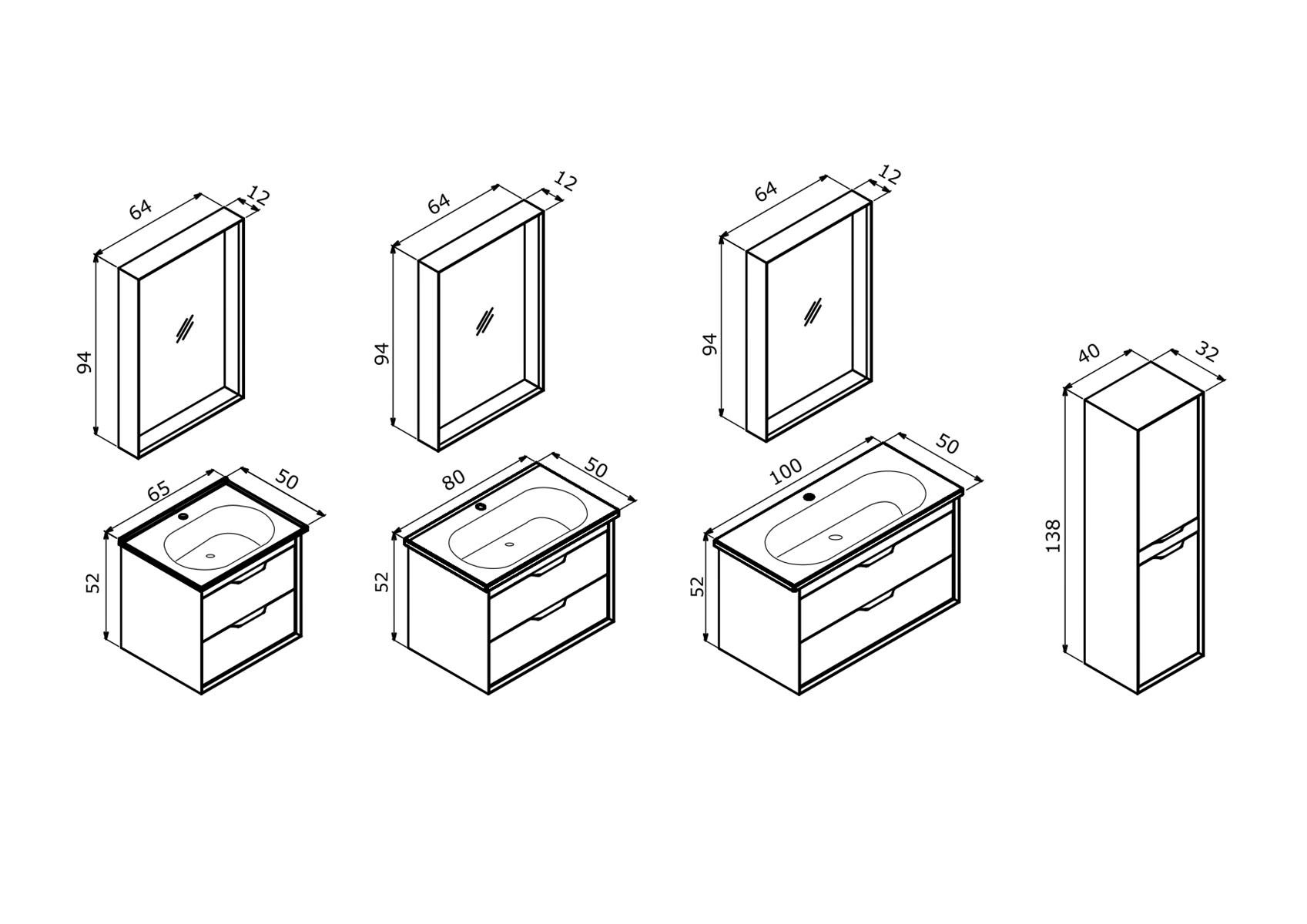 64
12
94
65
50
52
64
12
94
80
50
52
64
12
94
100
50
52
40
32
138