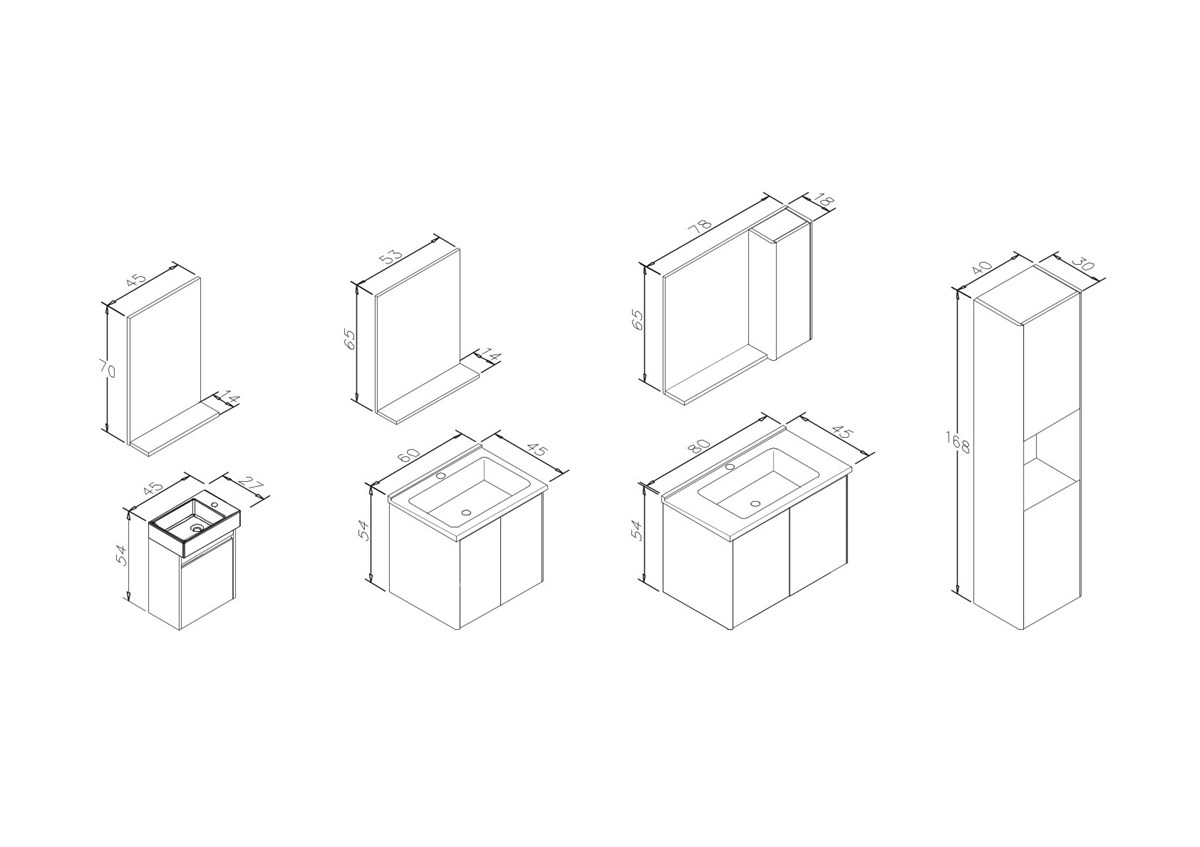 45
70
14
45
27
54
53
65
14
60
45
54
78
18
65
80
45
54
40
30
168