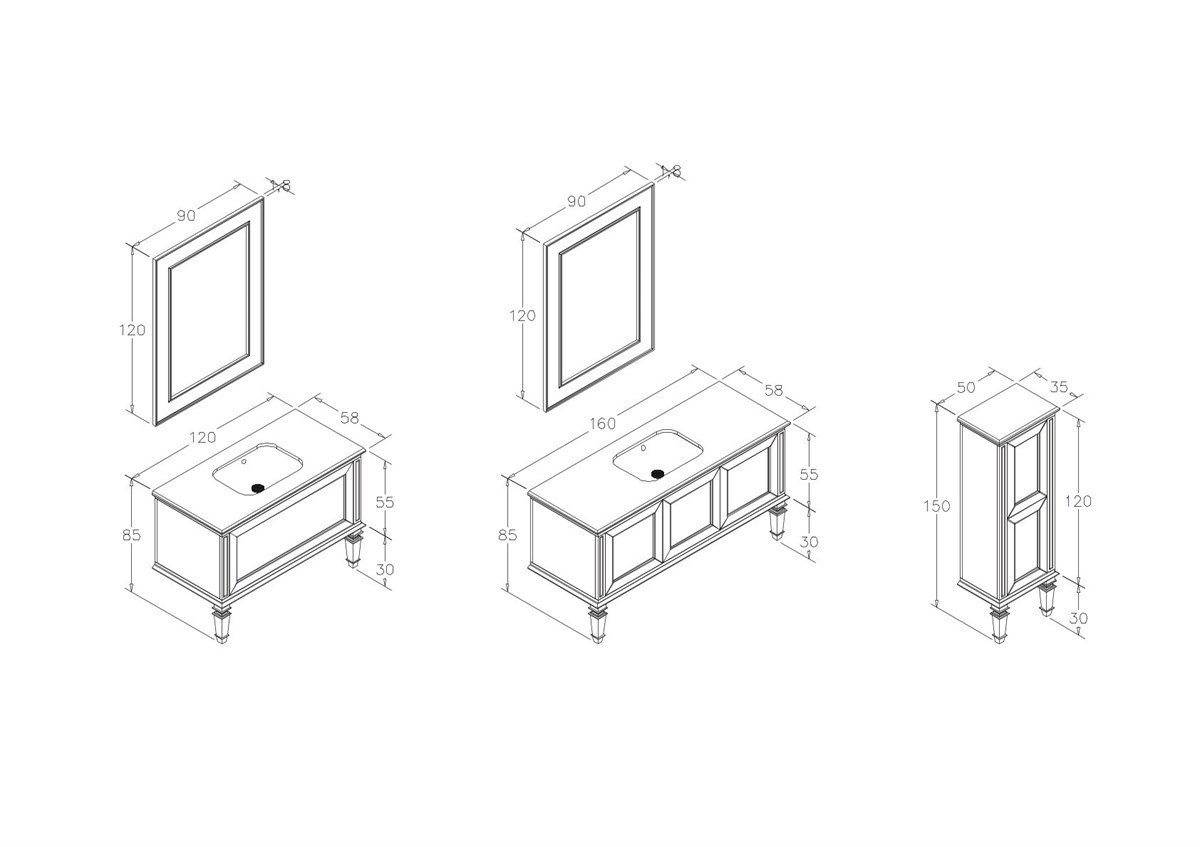 90
1,8
120
120
58
85
55
30

90
1,8
120
160
58
85
55
30

50
35
150
120
30