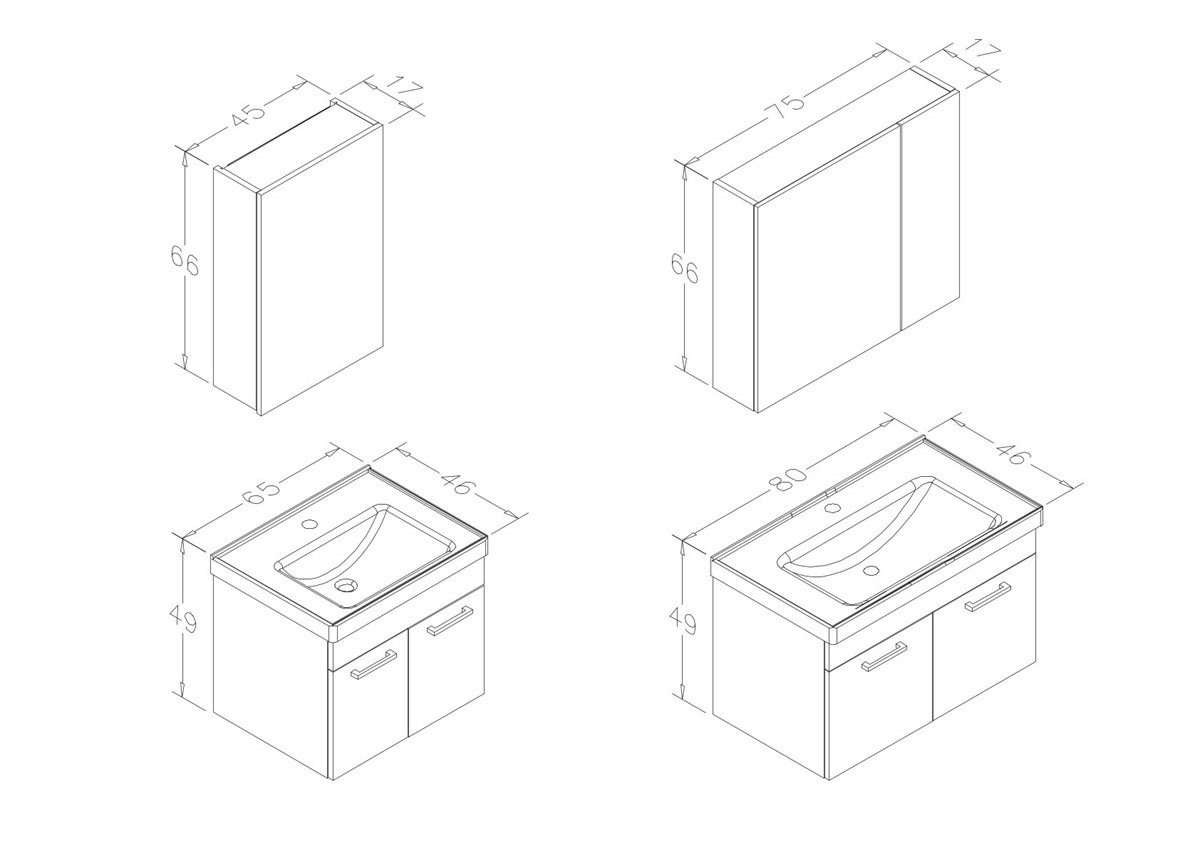 45
17
66
75
17
66
65
46
49
80
46
49