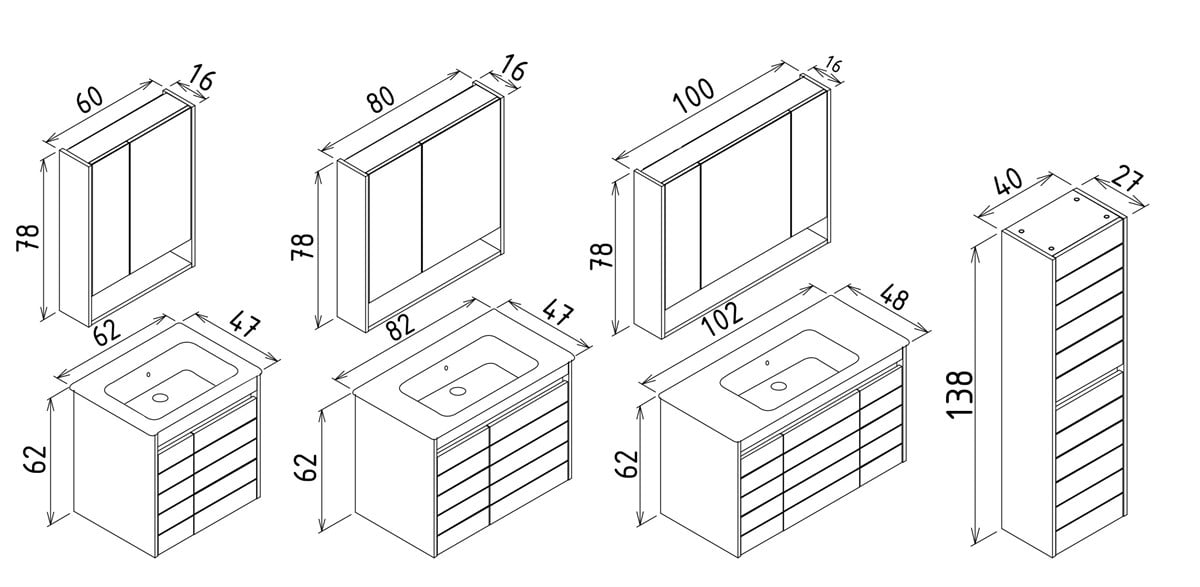 60
16
78
62
47
62

80
16
78
82
47
62

100
16
78
102
48
62

40
27
138