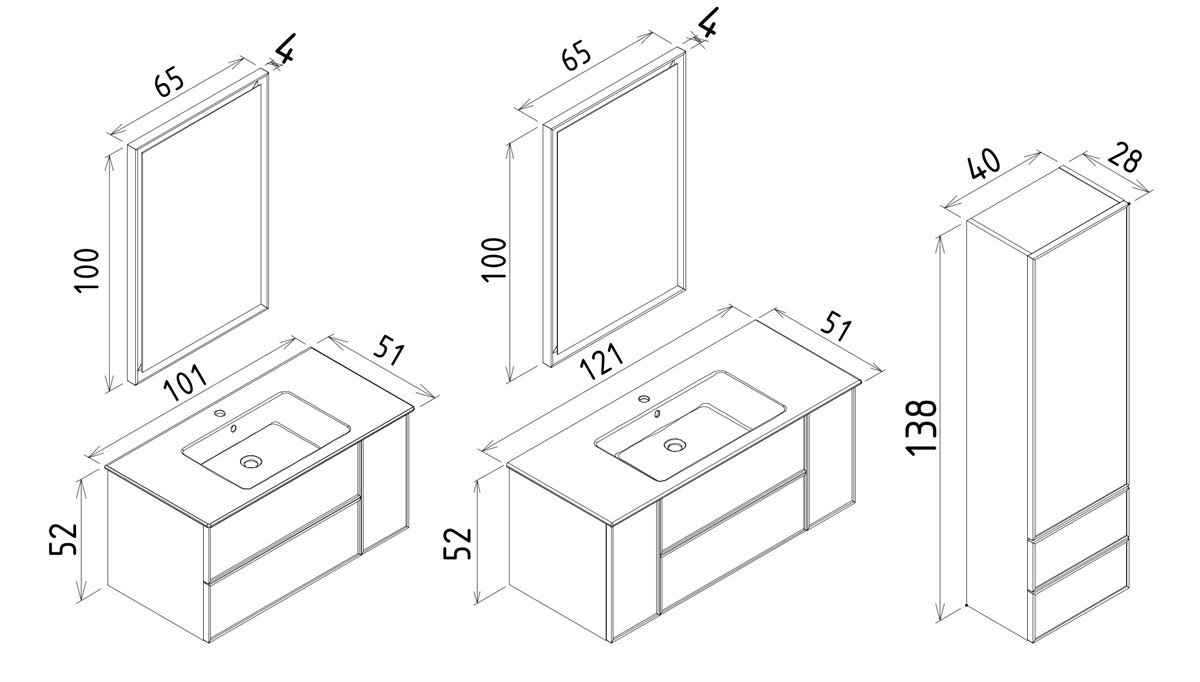 65
4
100
101
51
52

65
4
100
121
51
52

40
28
138