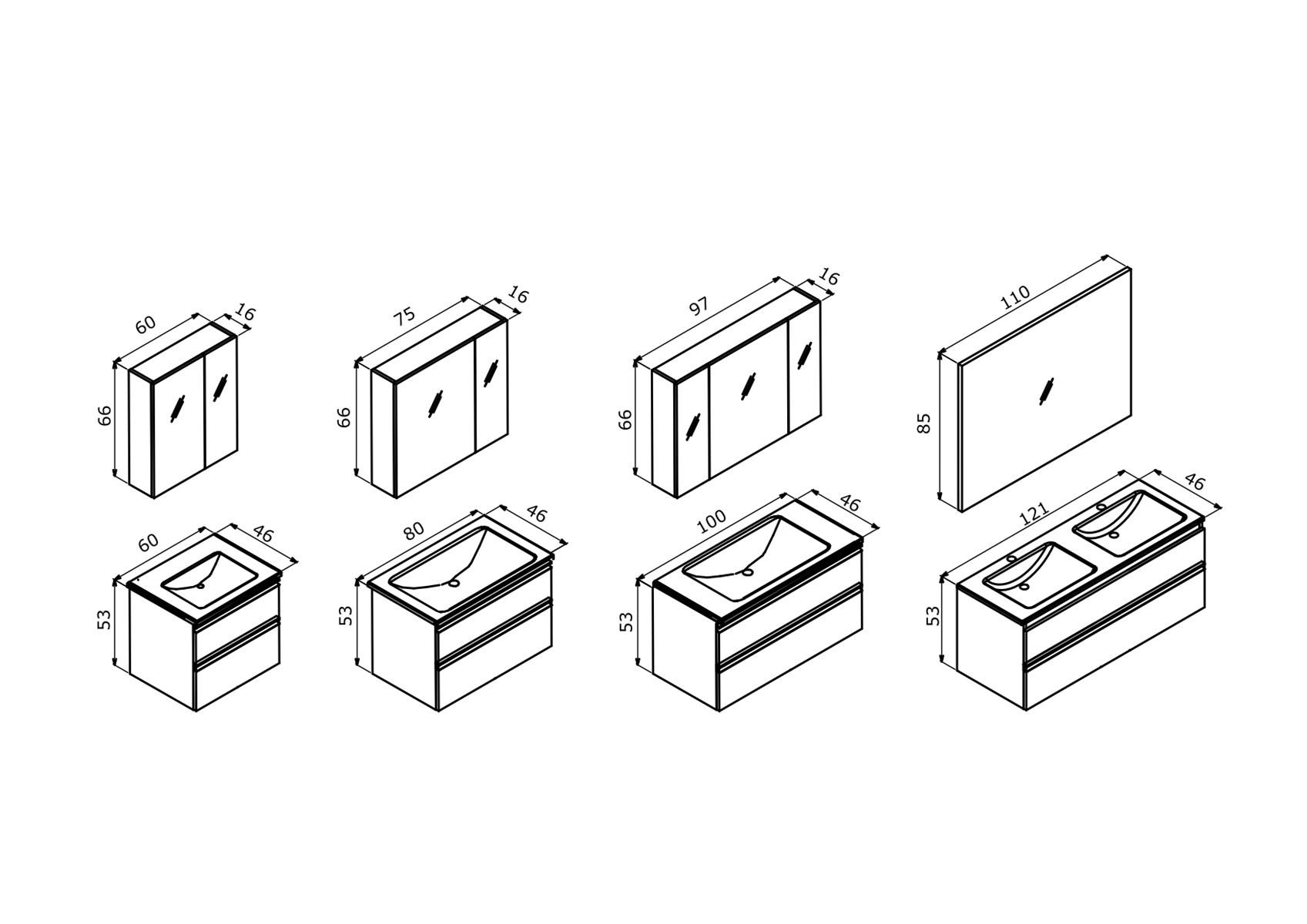 60
16
66

75
16
66

97
16
66

110
85

60
46
53

80
46
53

100
46
53

121
46
53