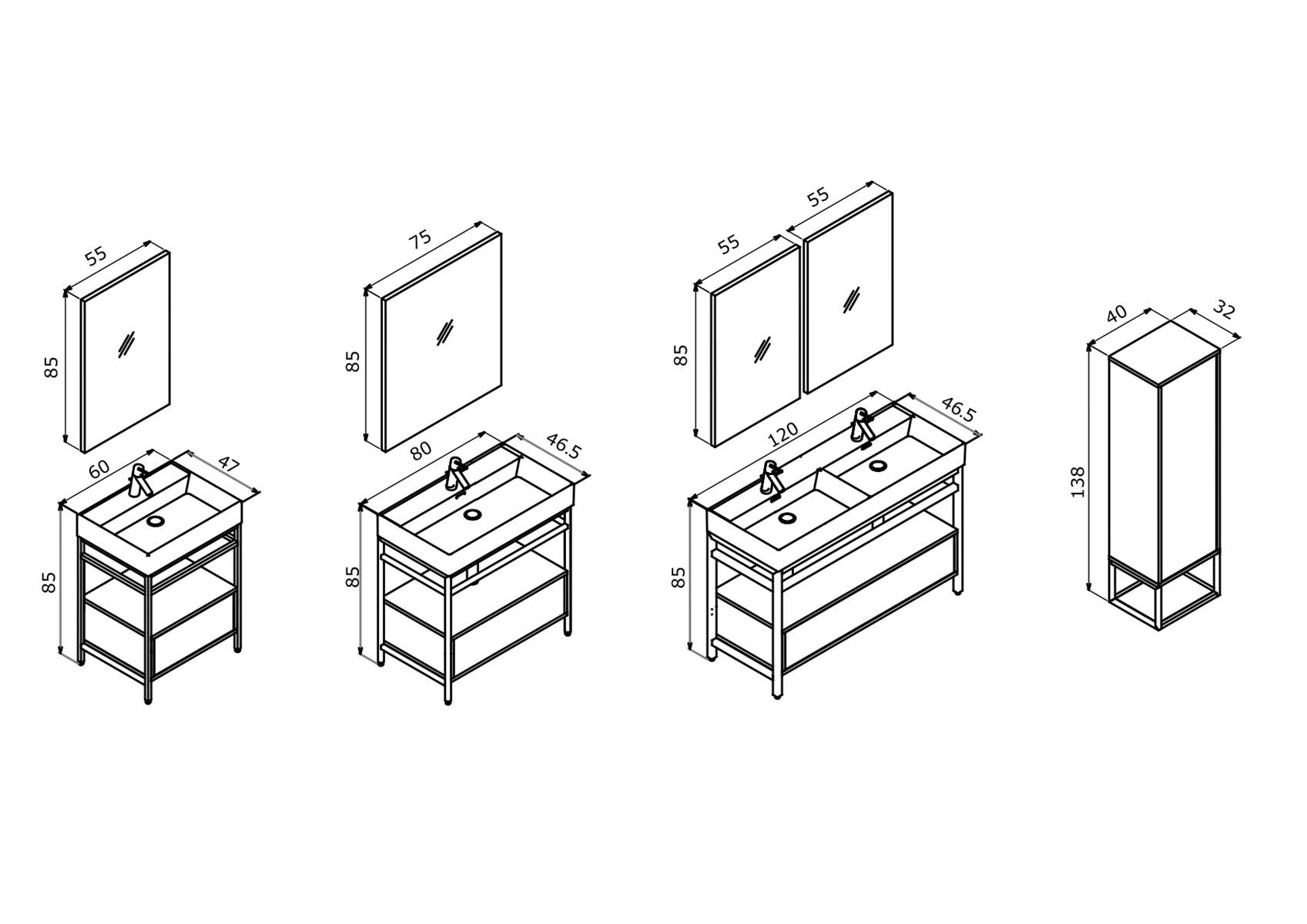 55
85
60
47
85

75
85
80
46.5
85

55
55
85
120
46.5
85

40
32
138