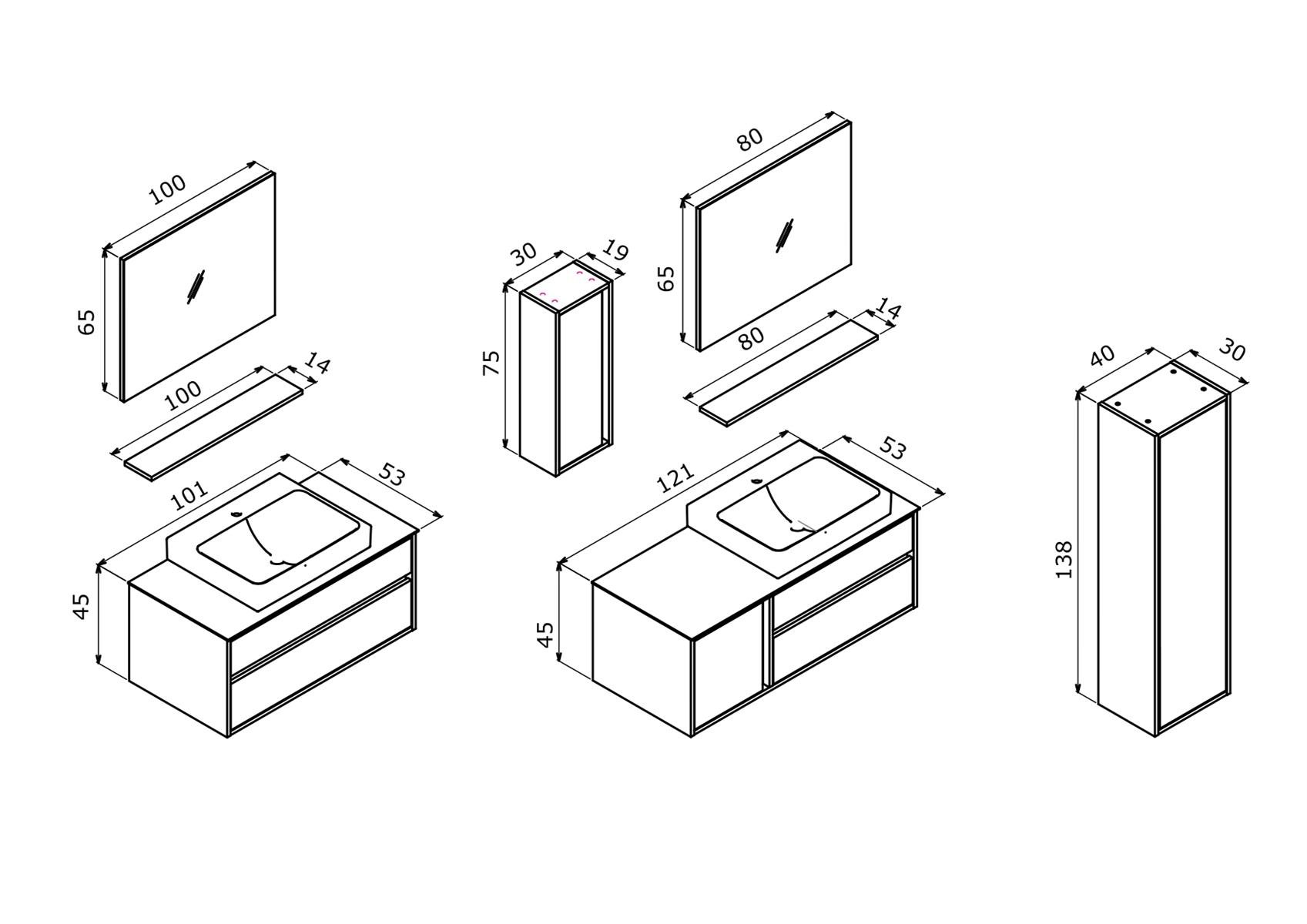 100
65
100
14
101
53
45
30
19
75
80
65
80
14
121
53
45
40
30
138