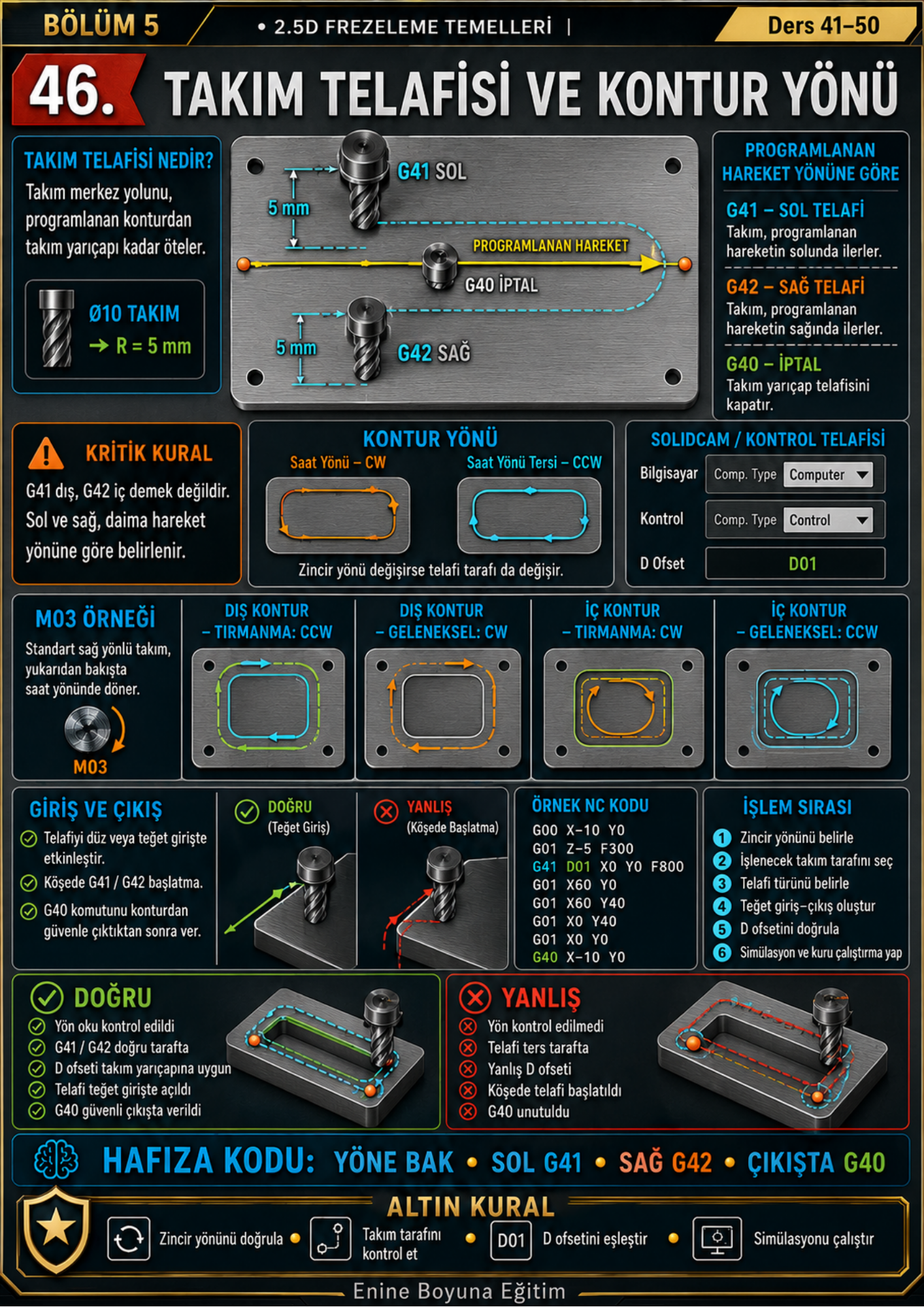 BÖLÜM 5 • 2.5D FREZELEME TEMELLERİ | Ders 41–50

46. TAKIM TELAFİSİ VE KONTUR YÖNÜ

TAKIM TELAFİSİ NEDİR?
Takım merkez yolunu, programlanan konturdan takım yarıçapı kadar öteler.

Ø10 TAKIM
→ R = 5 mm

G41 SOL
5 mm
PROGRAMLANAN HAREKET
G40 İPTAL
5 mm
G42 SAĞ

PROGRAMLANAN HAREKET YÖNÜNE GÖRE

G41 – SOL TELAFİ
Takım, programlanan hareketin solunda ilerler.

G42 – SAĞ TELAFİ
Takım, programlanan hareketin sağında ilerler.

G40 – İPTAL
Takım yarıçap telafisini kapatır.

KRİTİK KURAL
G41 dış, G42 iç demek değildir. Sol ve sağ, daima hareket yönüne göre belirlenir.

KONTUR YÖNÜ
Saat Yönü – CW
Saat Yönü Tersi – CCW
Zincir yönü değişirse telafi tarafı da değişir.

SOLIDCAM / KONTROL TELAFİSİ
Bilgisayar Comp. Type Computer
Kontrol Comp. Type Control
D Ofset D01

M03 ÖRNEĞİ
Standart sağ yönlü takım, yukarıdan bakışta saat yönünde döner.
M03

DIŞ KONTUR – TIRMANMA: CCW
DIŞ KONTUR – GELENEKSEL: CW
İÇ KONTUR – TIRMANMA: CW
İÇ KONTUR – GELENEKSEL: CCW

GİRİŞ VE ÇIKIŞ
Telafiyi düz veya teğet girişte etkinleştir.
Köşede G41 / G42 başlatma.
G40 komutunu konturdan güvenle çıktıktan sonra ver.

DOĞRU (Teğet Giriş)
YANLIŞ (Köşede Başlatma)

ÖRNEK NC KODU
G00 X-10 Y0
G01 Z-5 F300
G41 D01 X0 Y0 F800
G01 X60 Y0
G01 X60 Y40
G01 X0 Y40
G01 X0 Y0
G40 X-10 Y0

İŞLEM SIRASI
1 Zincir yönünü belirle
2 İşlenecek takım tarafını seç
3 Telafi türünü belirle
4 Teğet giriş–çıkış oluştur
5 D ofsetini doğrula
6 Simülasyon ve kuru çalıştırma yap

DOĞRU
Yön oku kontrol edildi
G41 / G42 doğru tarafta
D ofseti takım yarıçapına uygun
Telafi teğet girişte açıldı
G40 güvenli çıkışta verildi

YANLIŞ
Yön kontrol edilmedi
Telafi ters tarafta
Yanlış D ofseti
Köşede telafi başlatıldı
G40 unutuldu

HAFIZA KODU: YÖNE BAK • SOL G41 • SAĞ G42 • ÇIKIŞTA G40

ALTIN KURAL
Zincir yönünü doğrula • Takım tarafını kontrol et • D01 D ofsetini eşleştir • Simülasyonu çalıştır

Enine Boyuna Eğitim