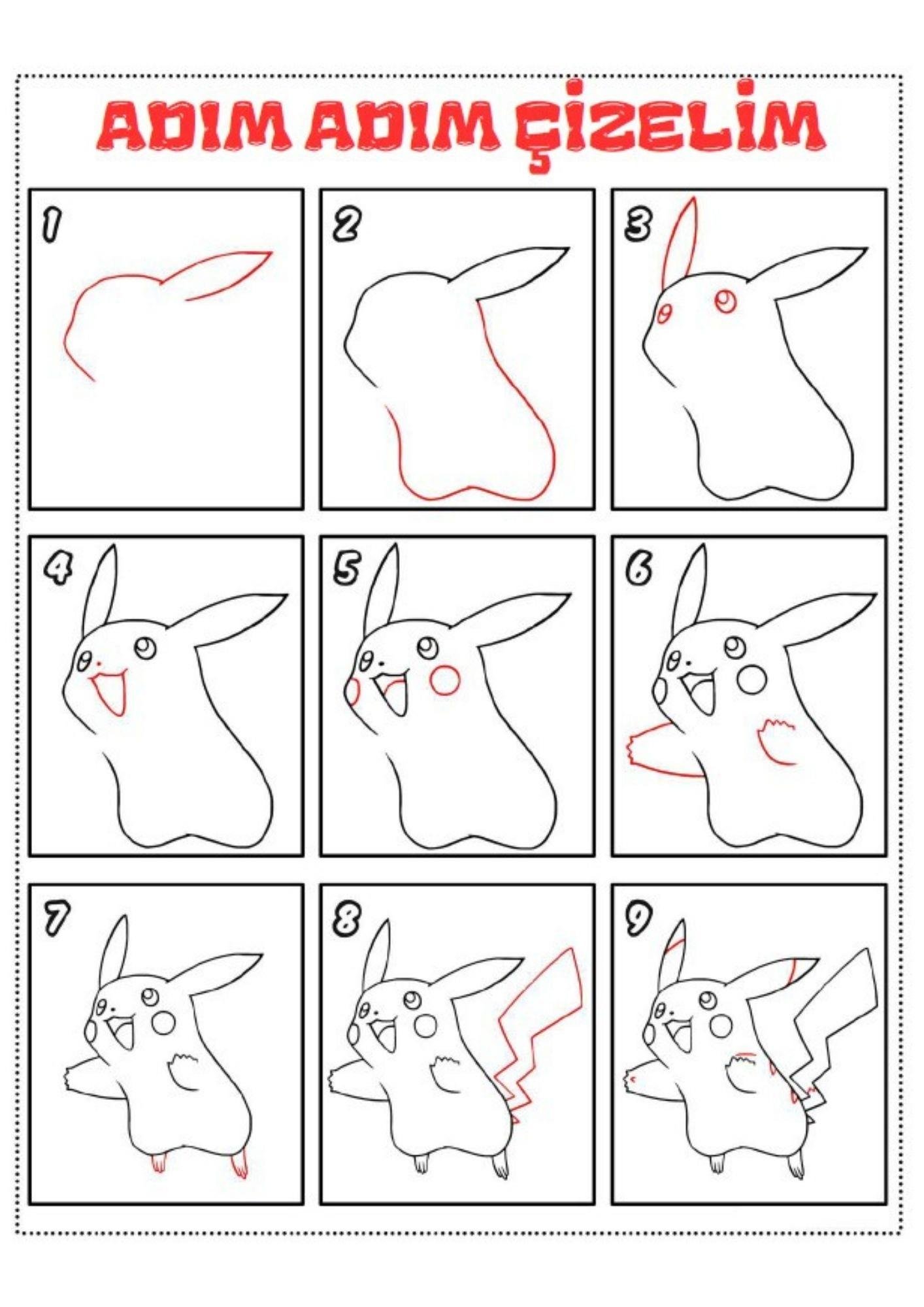 ADIM ADIM ÇİZELİM

1

2

3

4

5

6

7

8

9