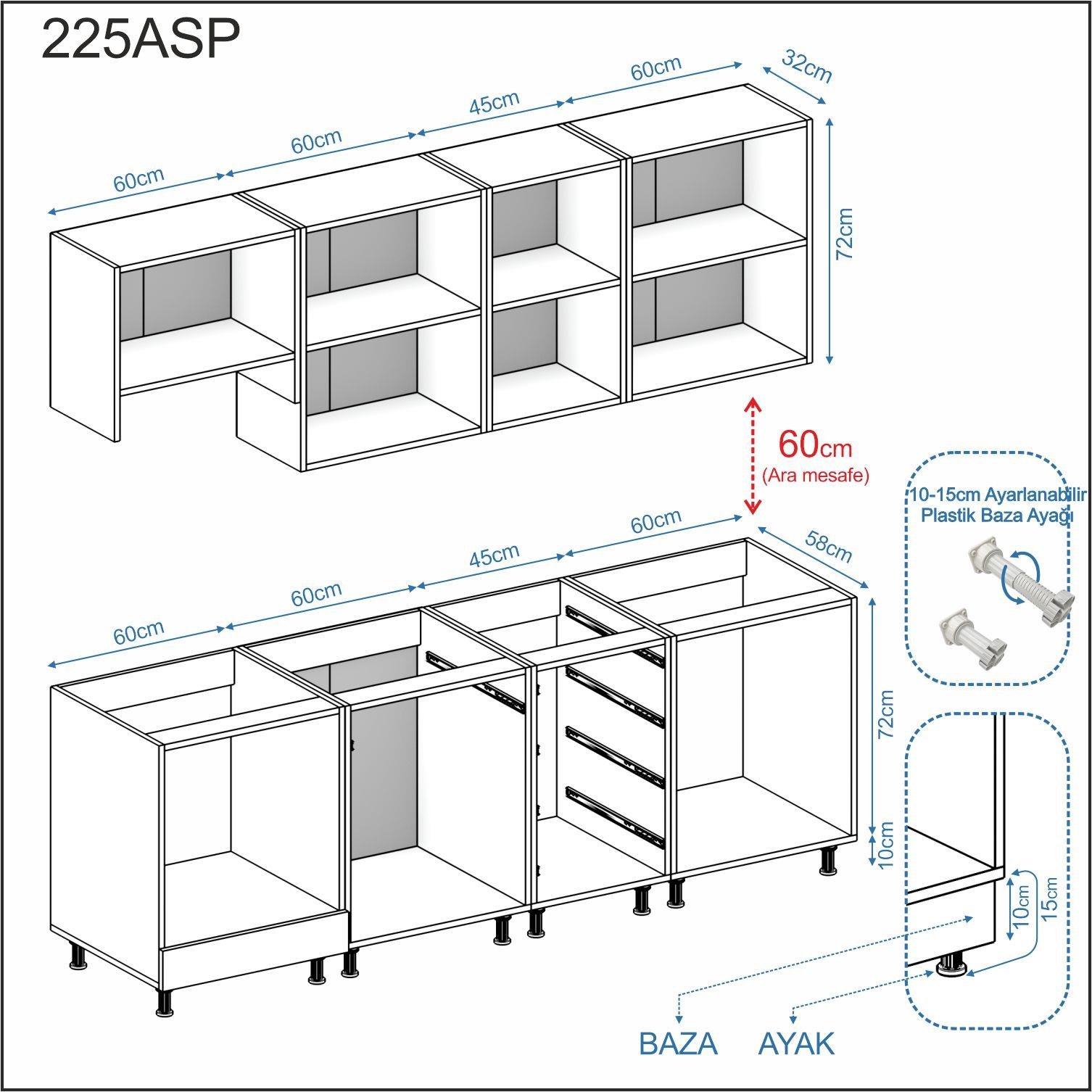 225ASP

60cm 60cm 45cm 60cm 32cm

72cm

60cm
(Ara mesafe)

10-15cm Ayarlanabilir
Plastik Baza Ayağı

60cm 60cm 45cm 60cm 58cm

72cm

10cm

10cm 15cm

BAZA AYAK