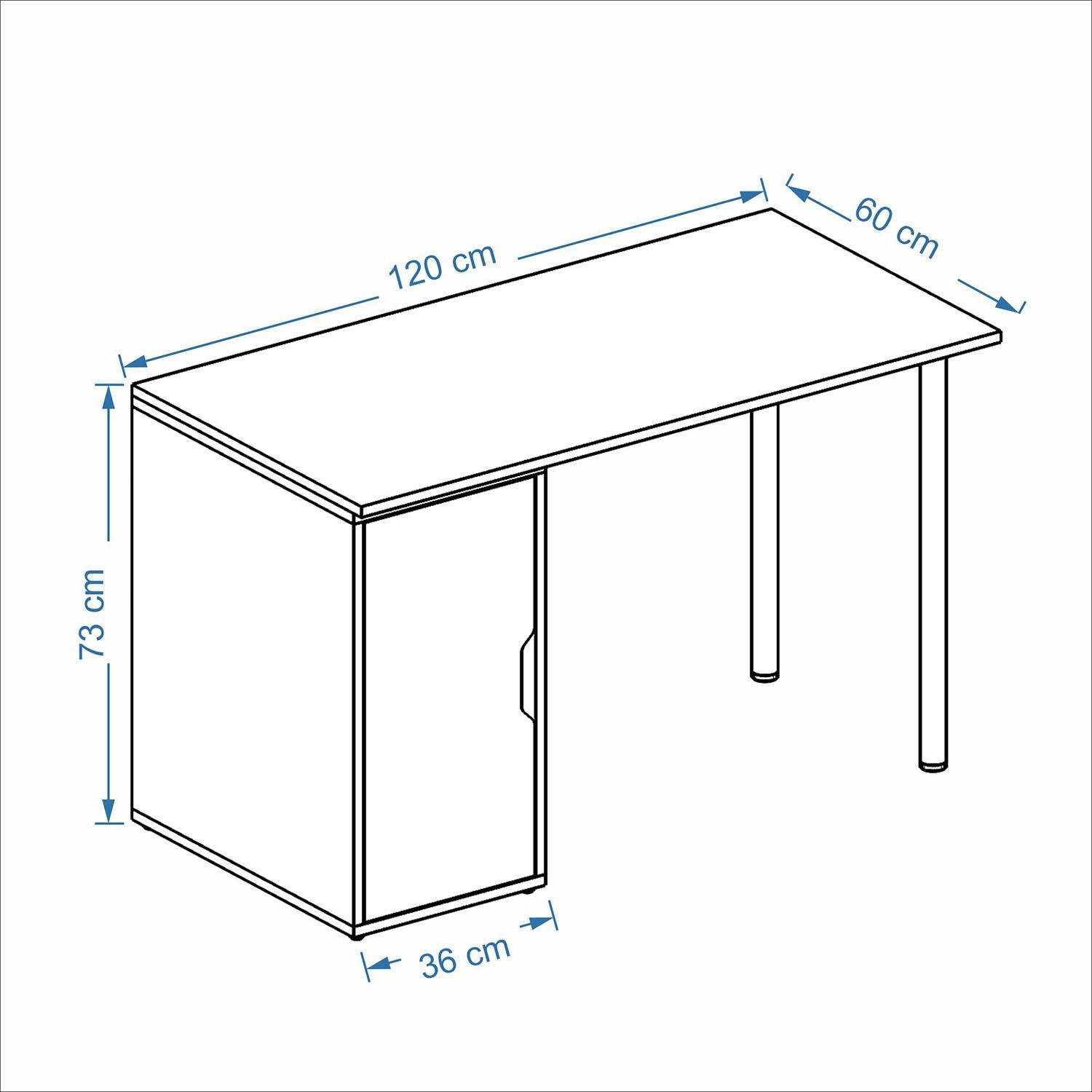 120 cm

60 cm

73 cm

36 cm