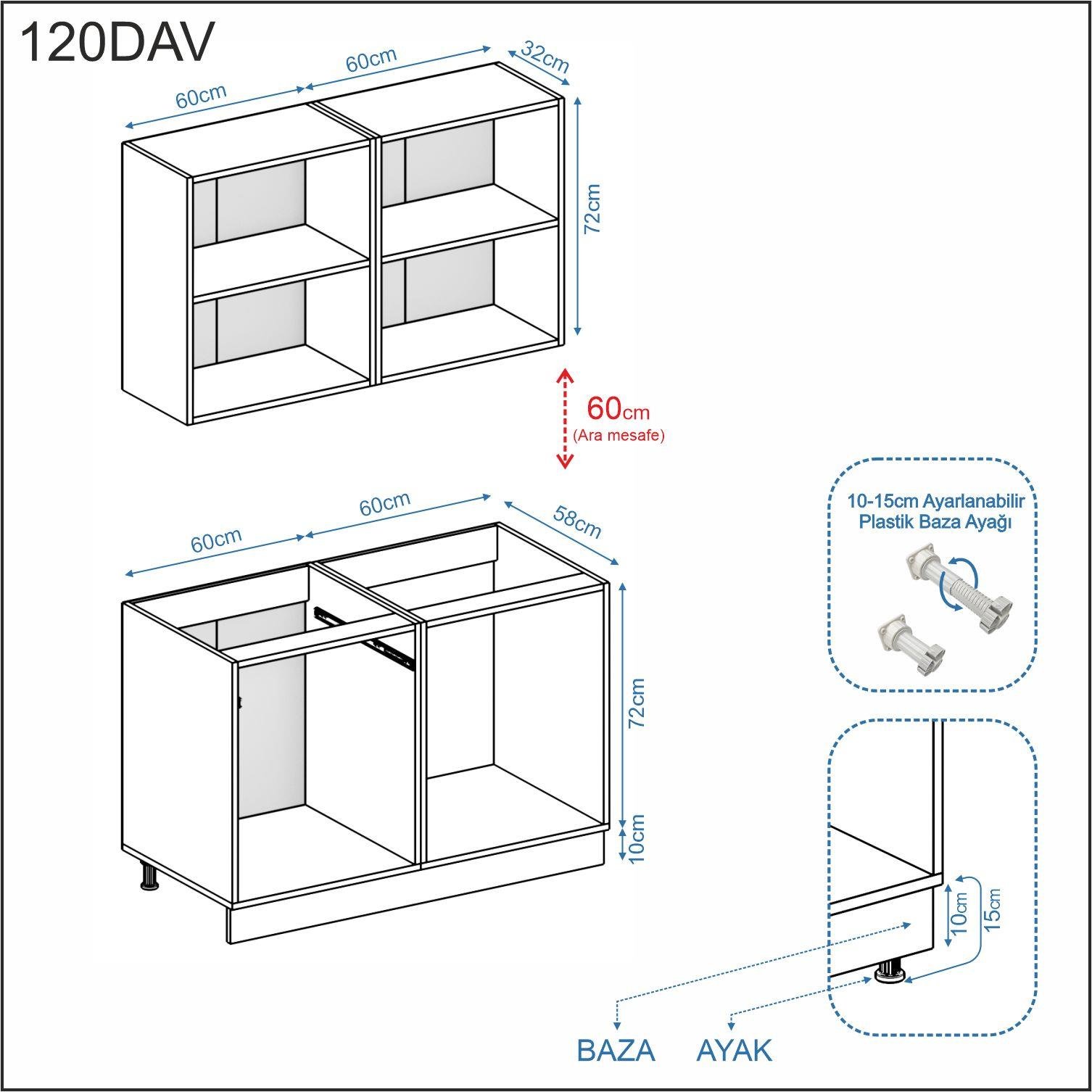 120DAV

60cm
60cm
32cm
72cm

60cm
(Ara mesafe)

60cm
60cm
58cm
72cm
10cm

10-15cm Ayarlanabilir
Plastik Baza Ayağı

10cm
15cm

BAZA
AYAK