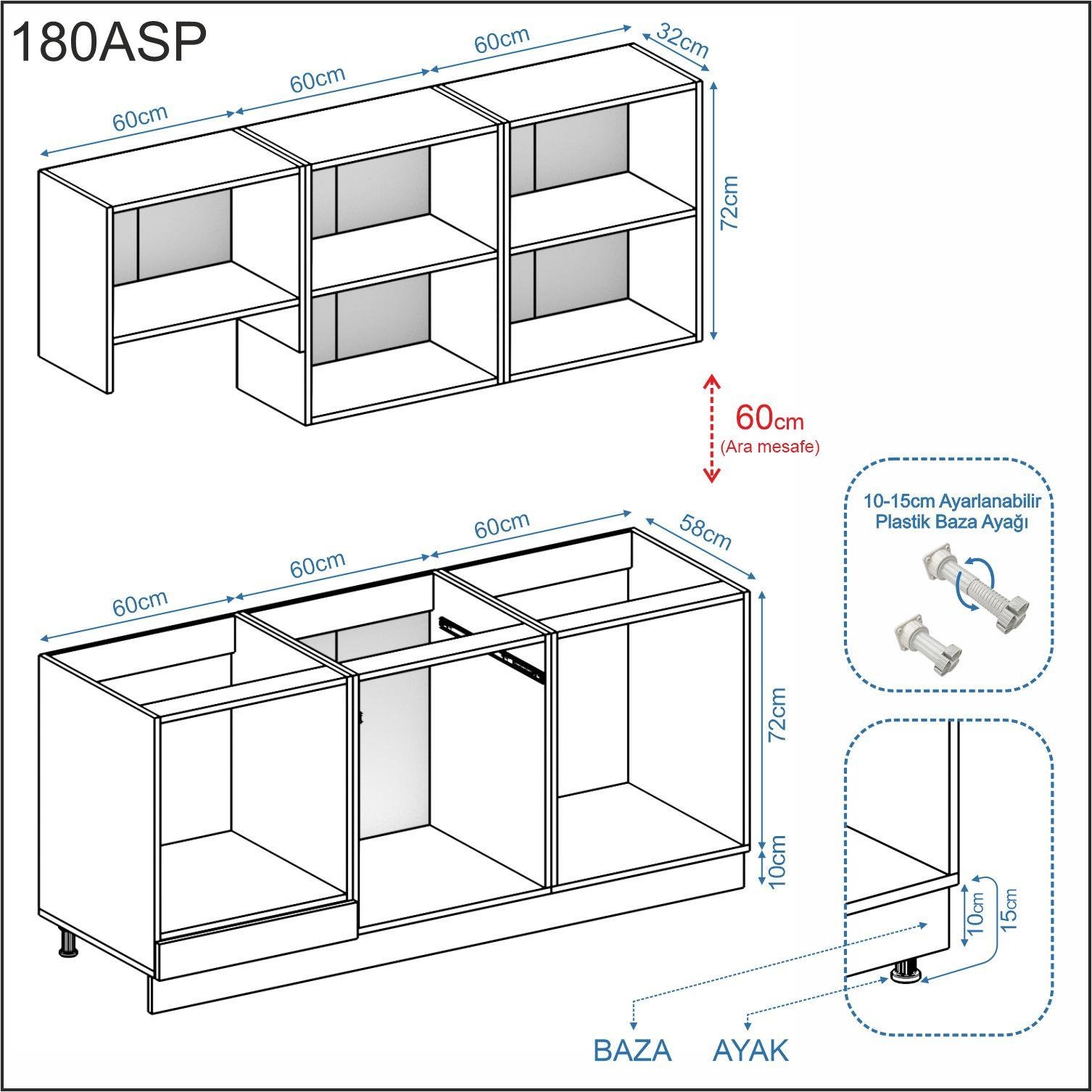 180ASP

60cm
60cm
60cm
32cm
72cm

60cm
(Ara mesafe)

60cm
60cm
60cm
58cm
72cm
10cm

10-15cm Ayarlanabilir Plastik Baza Ayağı

10cm
15cm

BAZA
AYAK