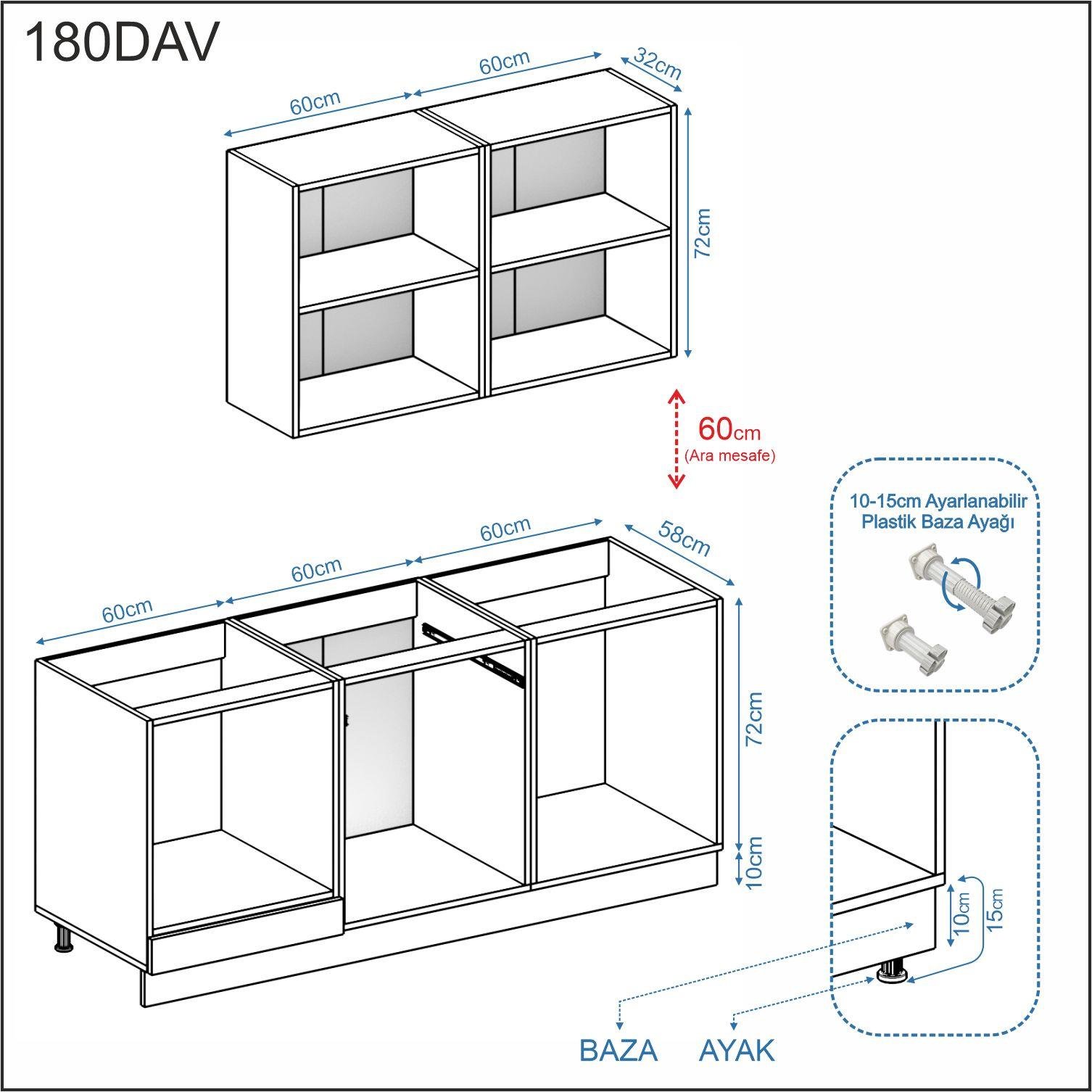 180DAV

60cm
60cm
32cm
72cm

60cm
(Ara mesafe)

10-15cm Ayarlanabilir Plastik Baza Ayağı

60cm
60cm
60cm
58cm
72cm
10cm

10cm
15cm

BAZA
AYAK