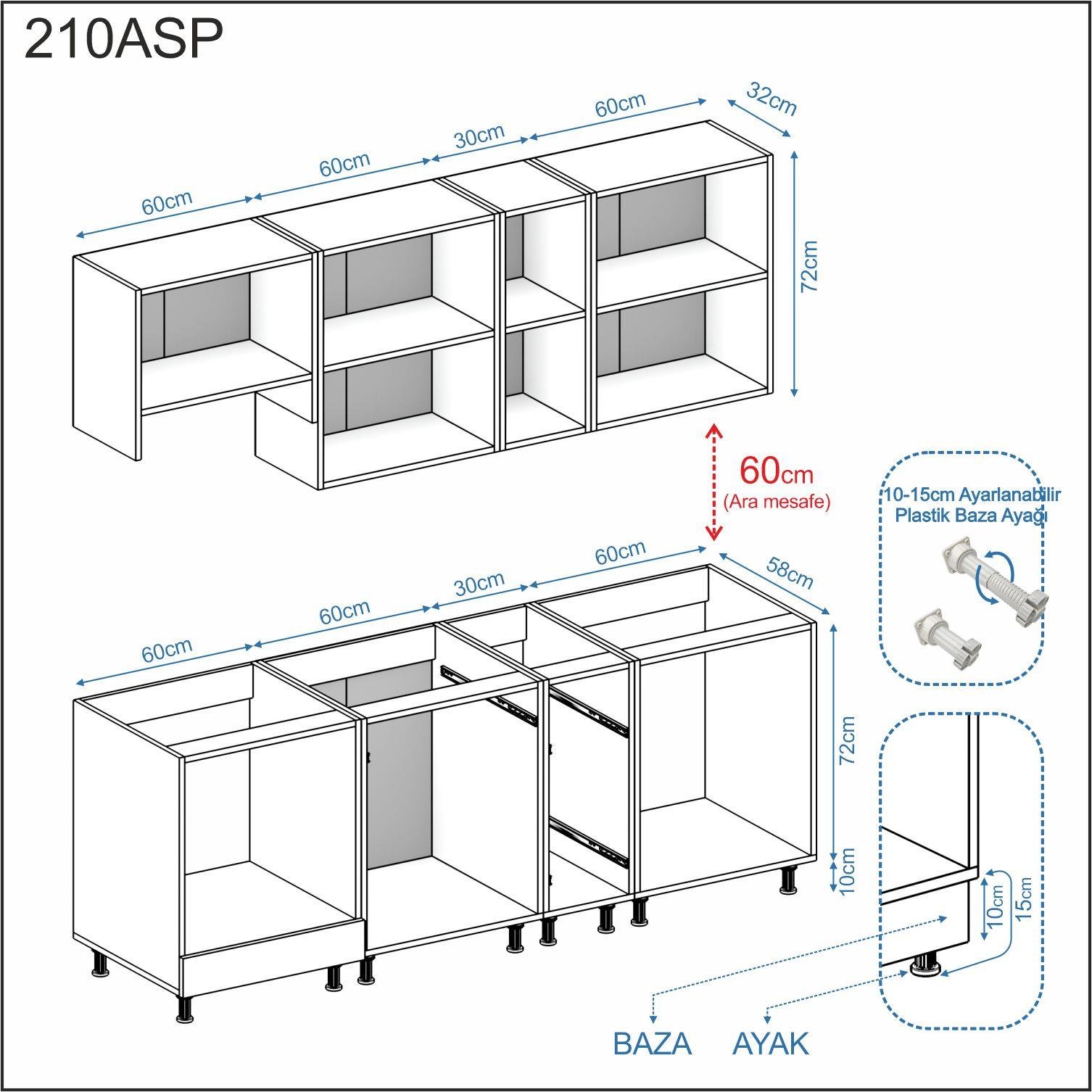 210ASP

60cm
60cm
30cm
60cm
32cm
72cm

60cm
(Ara mesafe)

10-15cm Ayarlanabilir
Plastik Baza Ayağı

60cm
60cm
30cm
60cm
58cm
72cm
10cm

10cm
15cm

BAZA
AYAK