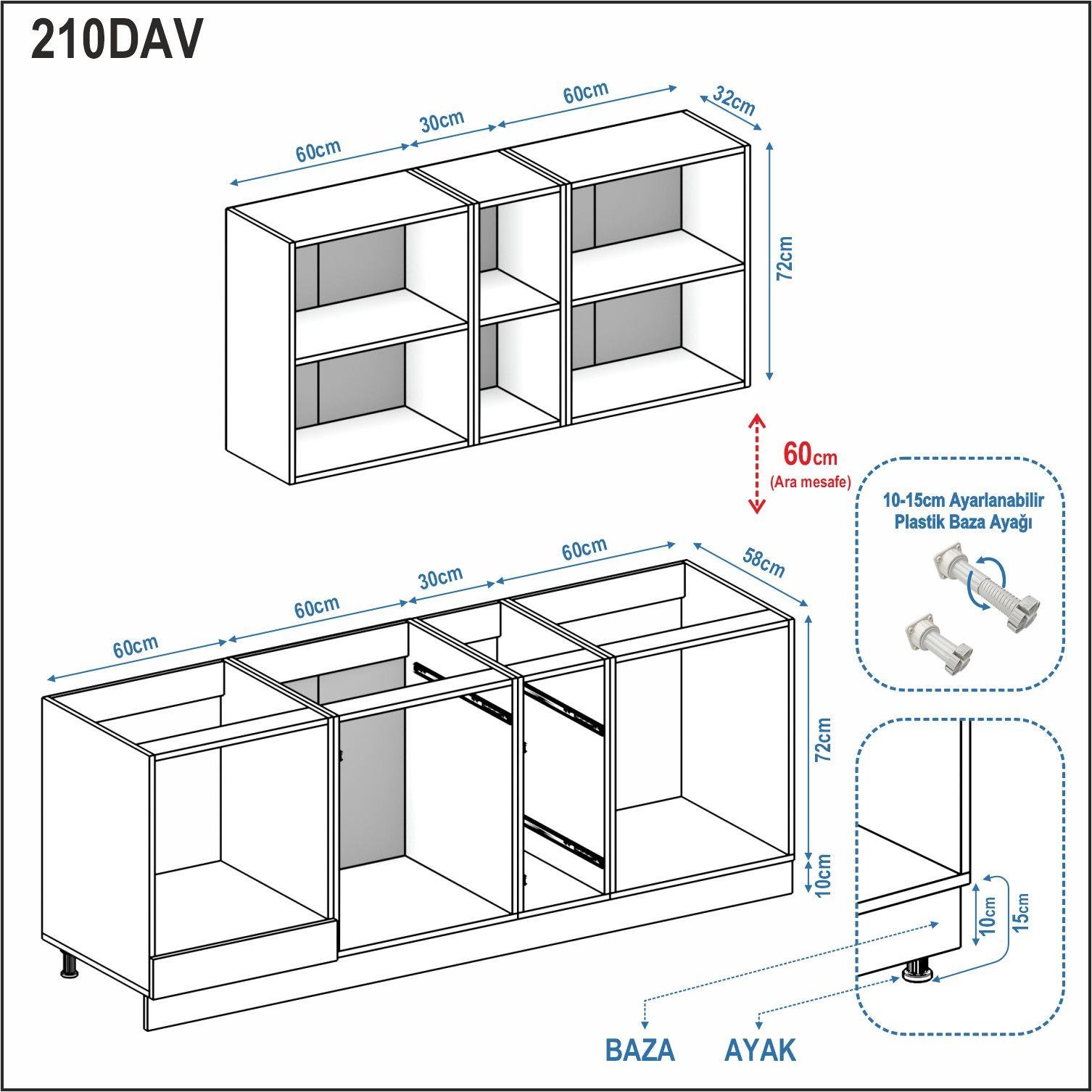 210DAV

60cm
30cm
60cm
32cm
72cm

60cm
(Ara mesafe)

10-15cm Ayarlanabilir Plastik Baza Ayağı

60cm
60cm
30cm
60cm
58cm
72cm
10cm

10cm
15cm

BAZA
AYAK