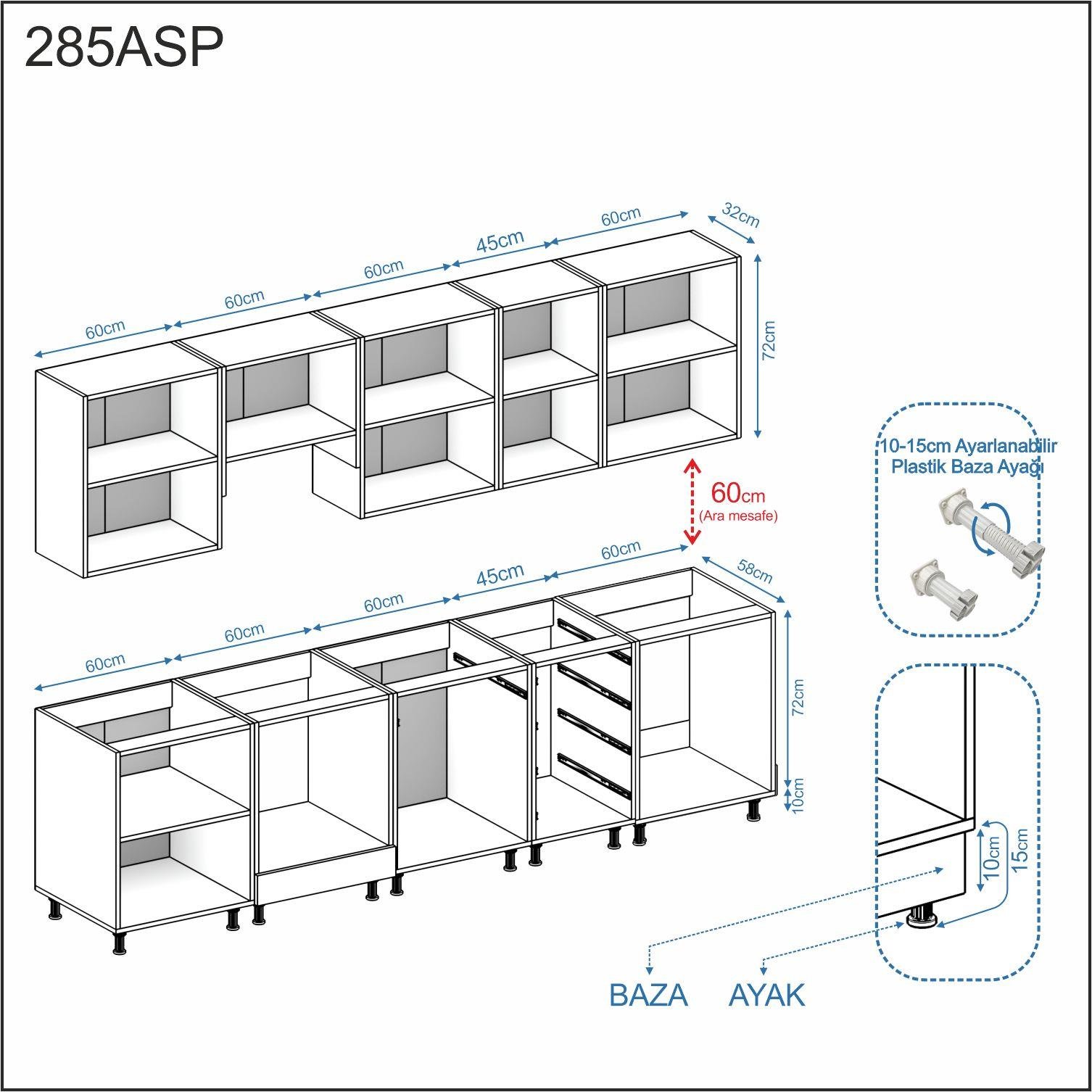 285ASP

60cm
60cm
60cm
45cm
60cm
32cm
72cm

60cm
(Ara mesafe)

60cm
60cm
60cm
45cm
60cm
58cm
72cm
10cm

10-15cm Ayarlanabilir Plastik Baza Ayağı

10cm
15cm

BAZA
AYAK