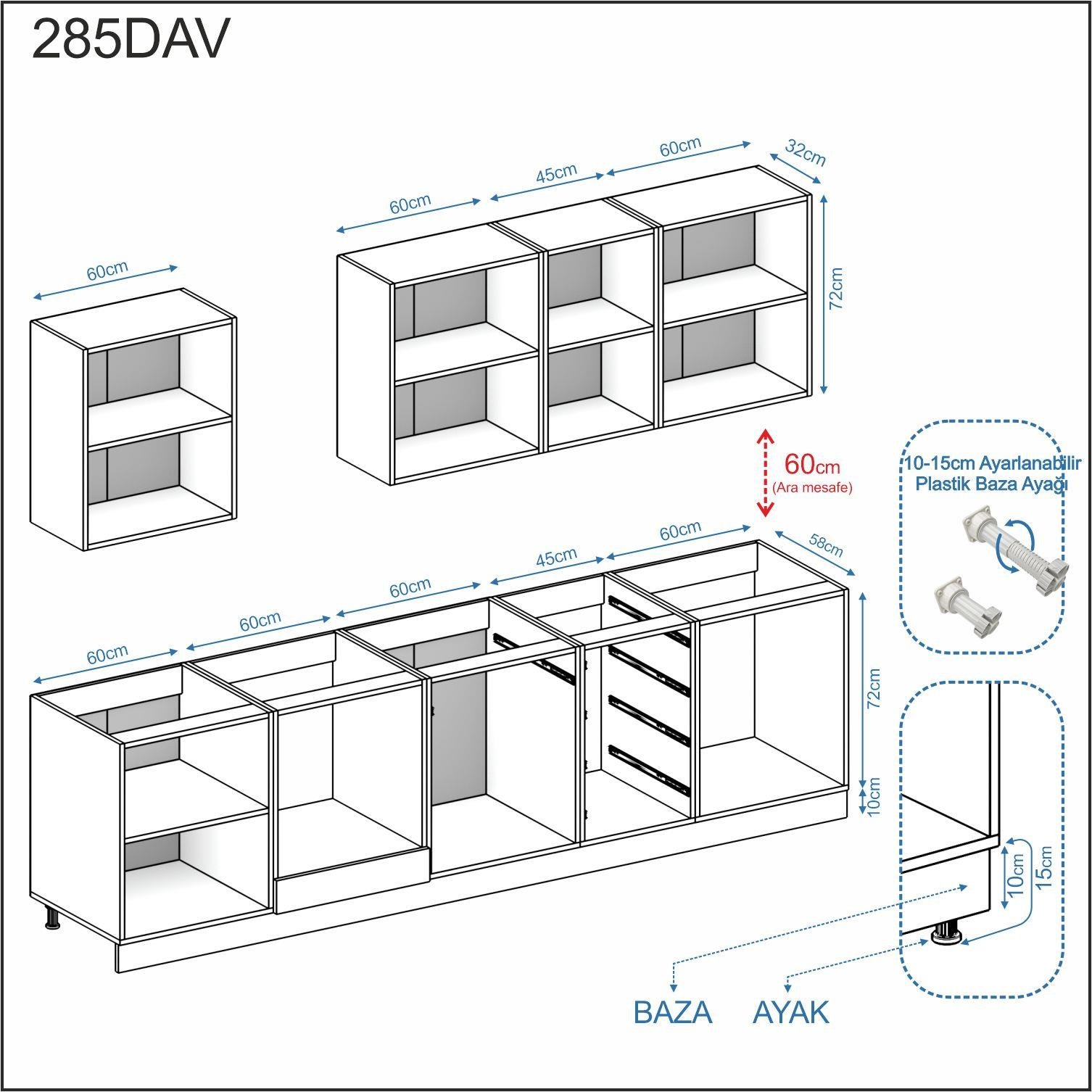 285DAV

60cm

60cm
45cm
60cm
32cm
72cm

60cm
(Ara mesafe)

10-15cm Ayarlanabilir Plastik Baza Ayağı

60cm
60cm
60cm
45cm
60cm
58cm
72cm
10cm

10cm
15cm

BAZA
AYAK