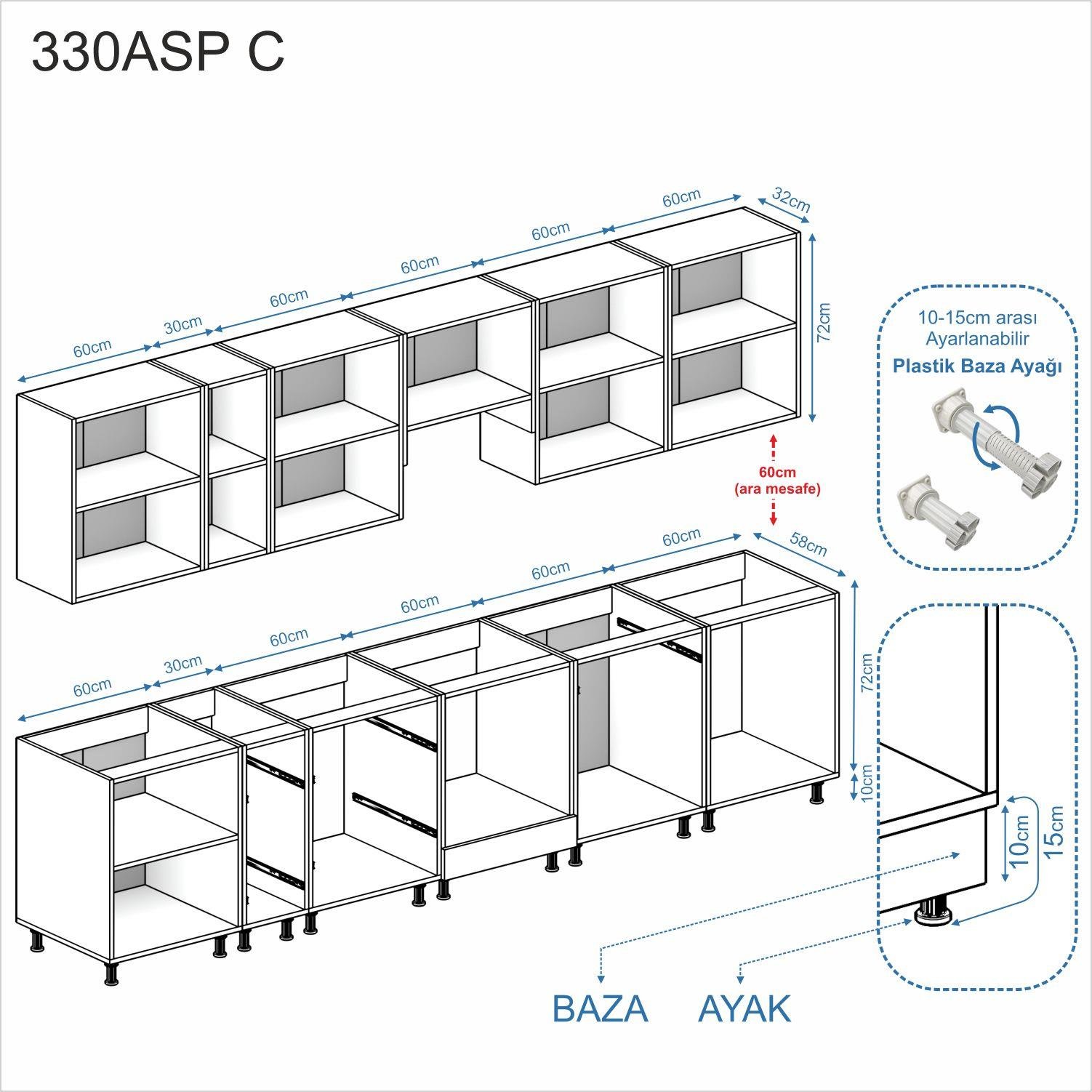 330ASP C

60cm
30cm
60cm
60cm
60cm
60cm
32cm
72cm

10-15cm arası Ayarlanabilir
Plastik Baza Ayağı

60cm
(ara mesafe)

60cm
30cm
60cm
60cm
60cm
60cm
58cm
72cm
10cm

10cm
15cm

BAZA
AYAK