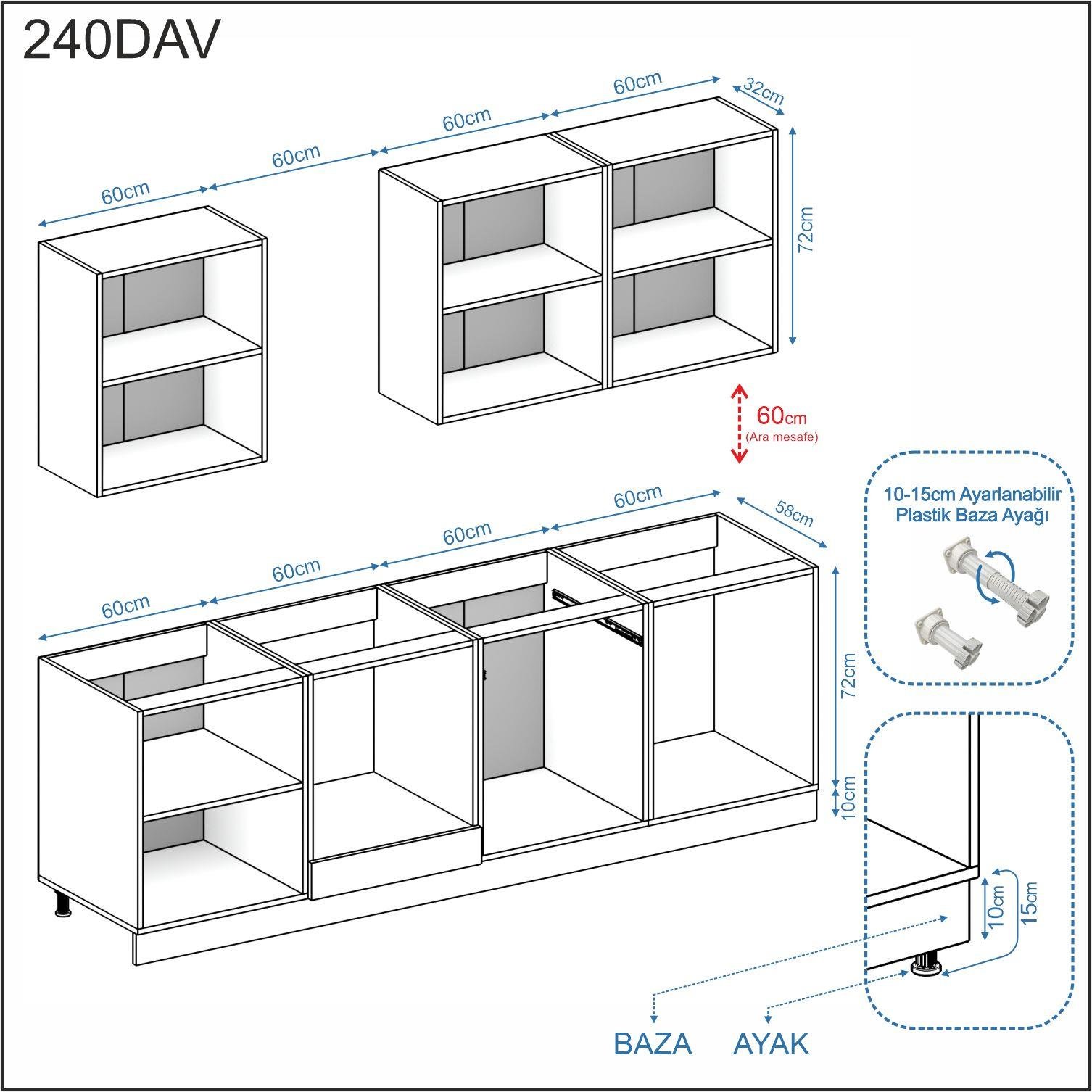 240DAV

60cm
60cm
60cm
60cm
32cm
72cm

60cm
(Ara mesafe)

60cm
60cm
60cm
60cm
58cm
72cm
10cm

10-15cm Ayarlanabilir Plastik Baza Ayağı

10cm
15cm

BAZA
AYAK