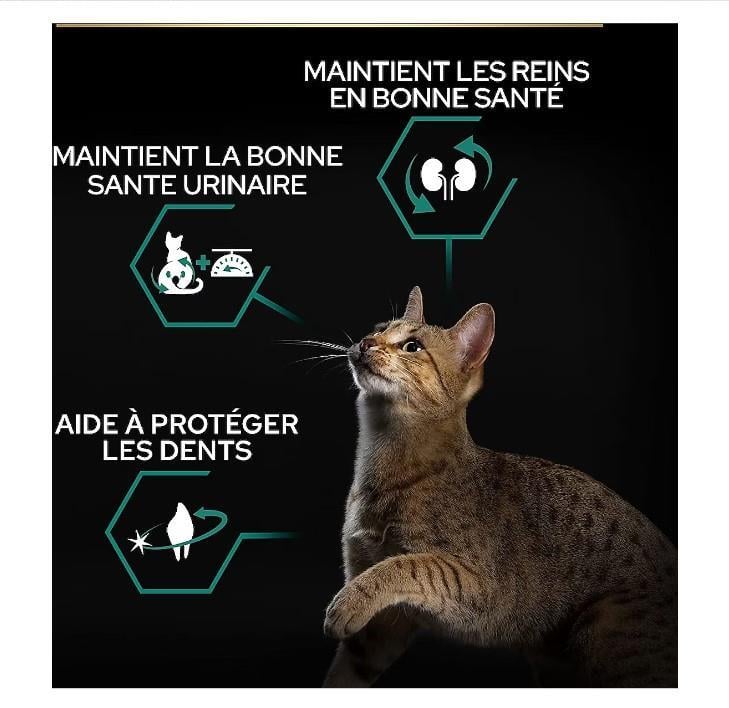 MAINTIENT LES REINS EN BONNE SANTÉ

MAINTIENT LA BONNE SANTE URINAIRE

AIDE À PROTÉGER LES DENTS