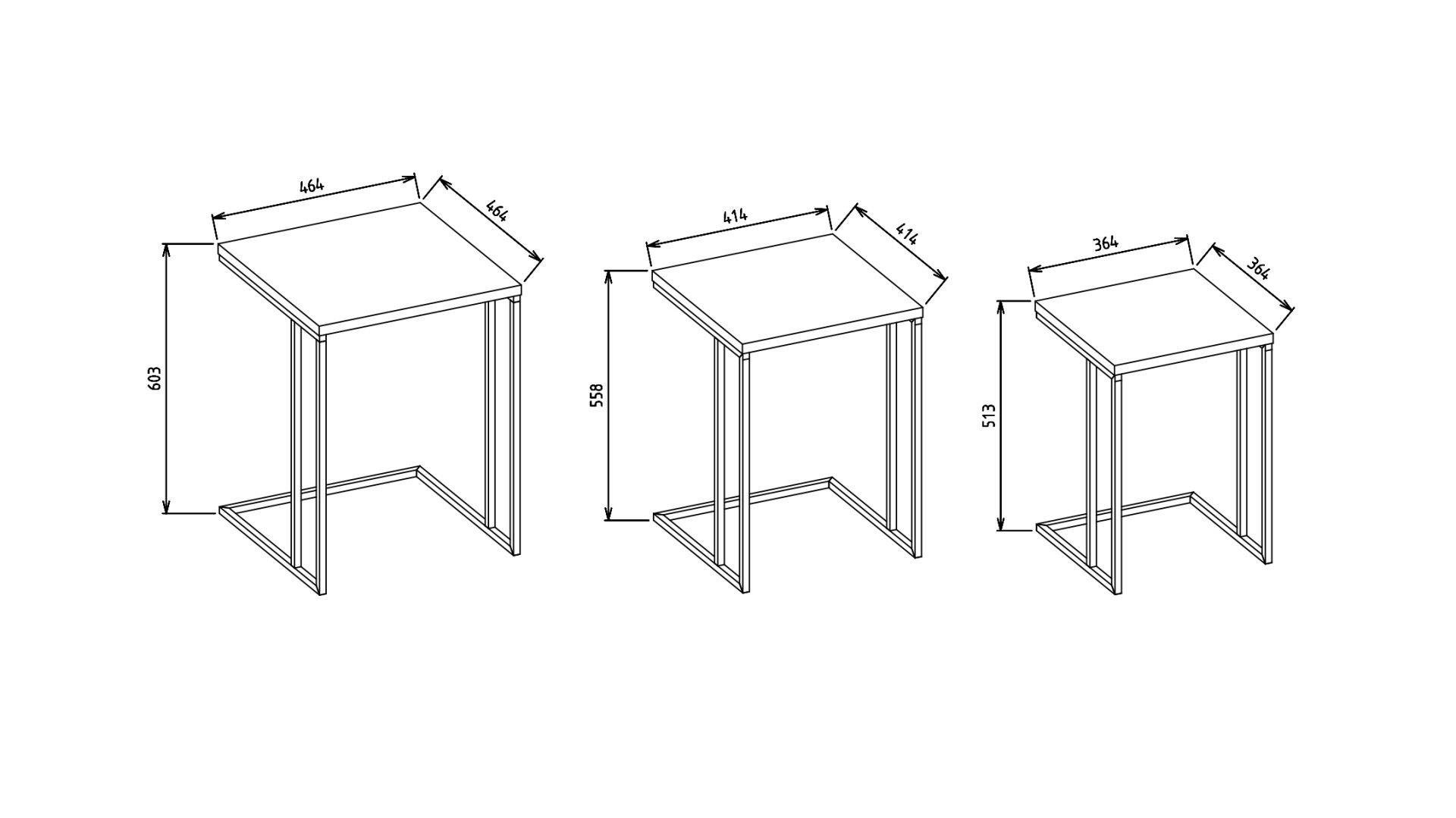 464
464
603

414
414
558

364
364
513