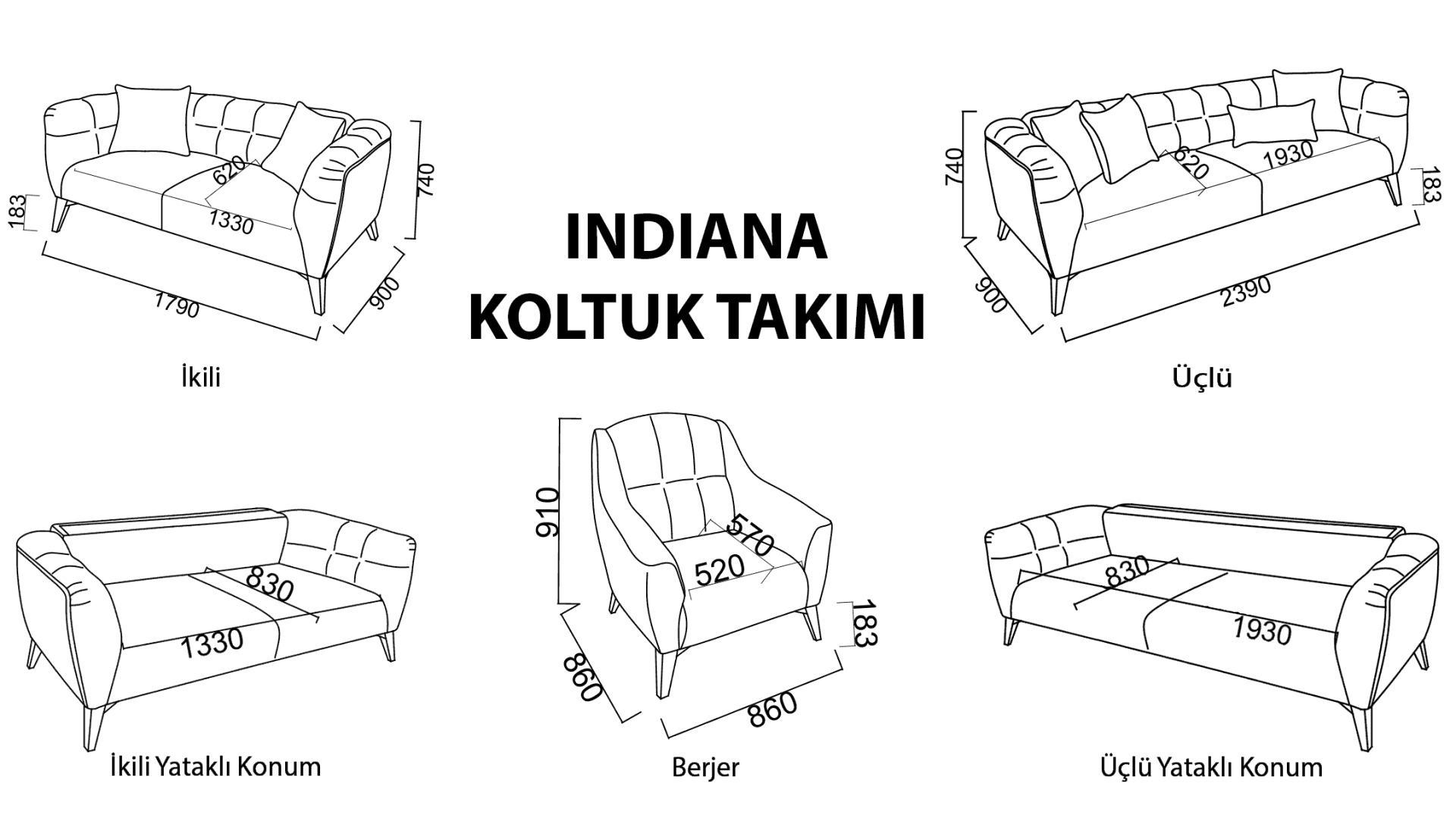 620
1330
183
740
1790
900

İkili

INDIANA
KOLTUK TAKIMI

740
620
1930
183
900
2390

Üçlü

830
1330

İkili Yataklı Konum

910
570
520
183
860
860

Berjer

830
1930

Üçlü Yataklı Konum