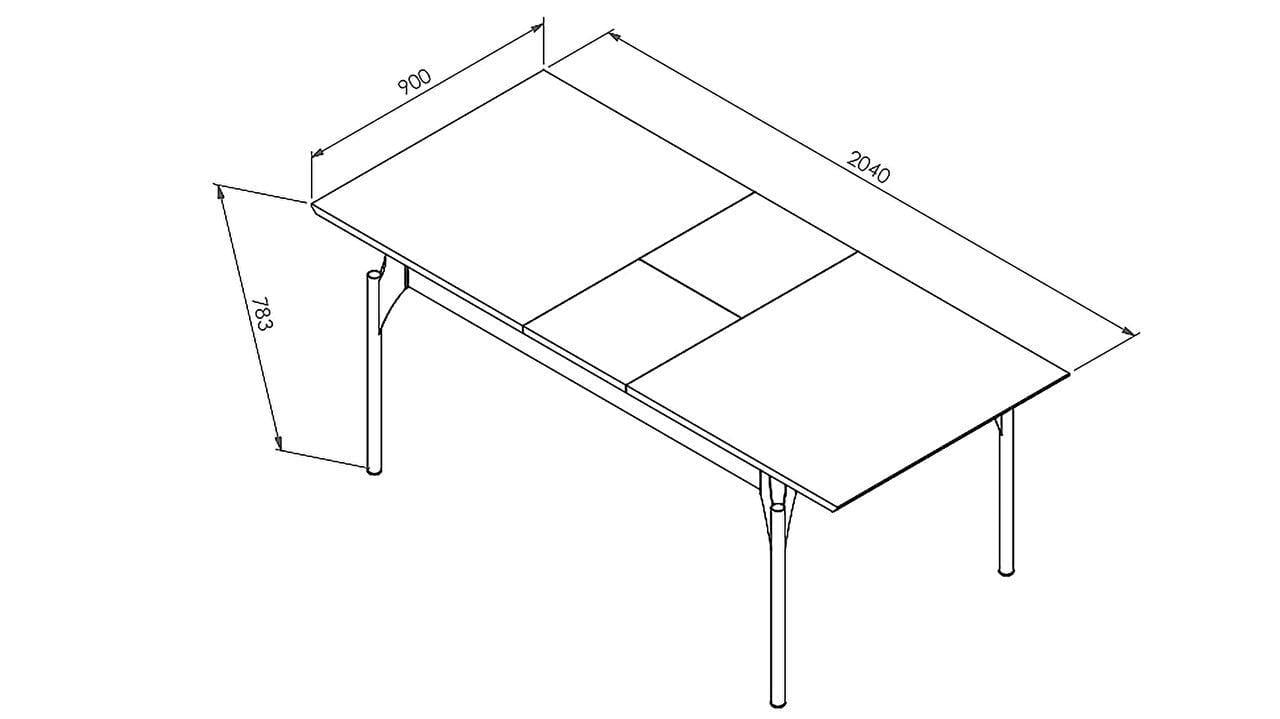 900
2040
783