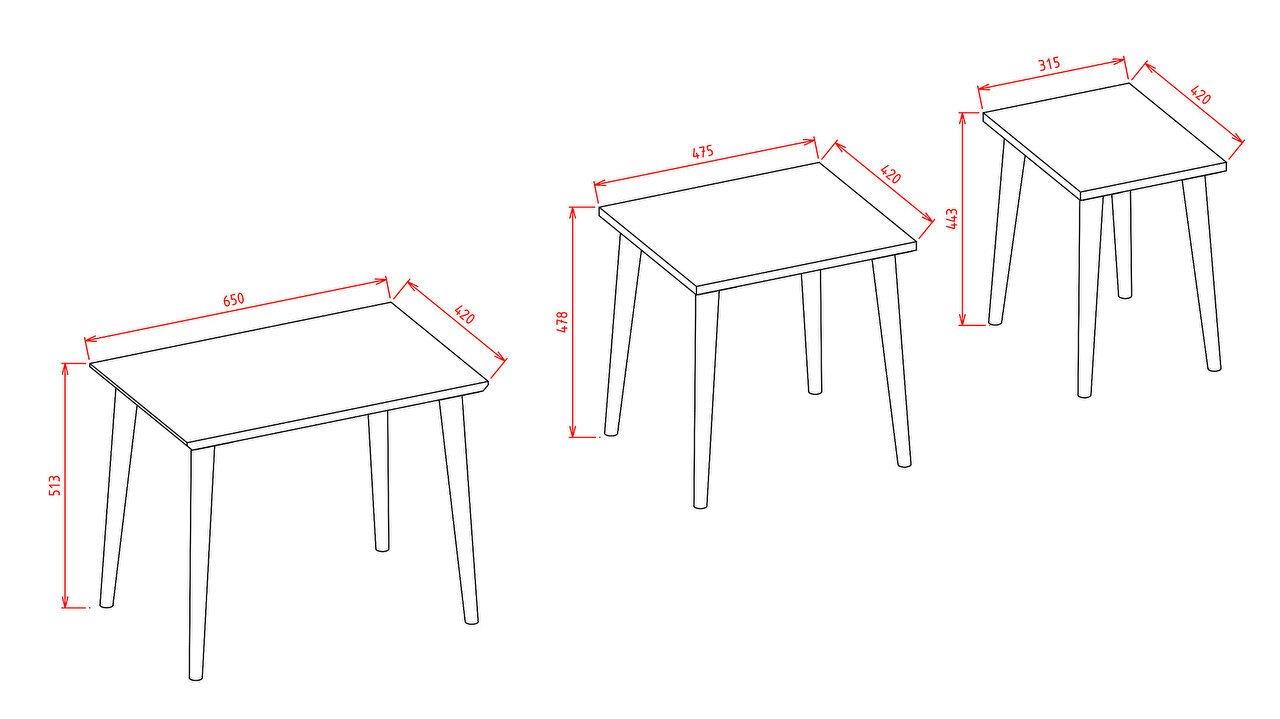 650
420
513
475
420
478
315
420
443