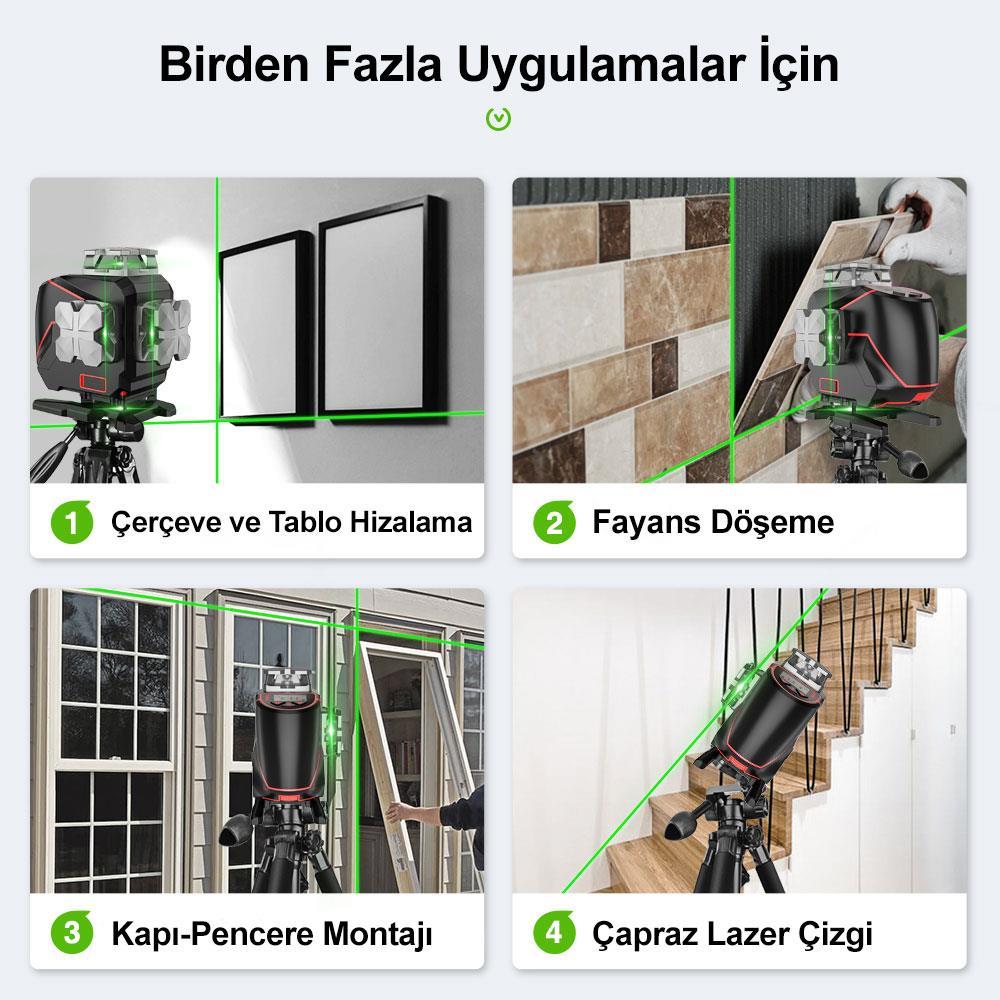 Birden Fazla Uygulamalar İçin

1 Çerçeve ve Tablo Hizalama

2 Fayans Döşeme

3 Kapı-Pencere Montajı

4 Çapraz Lazer Çizgi