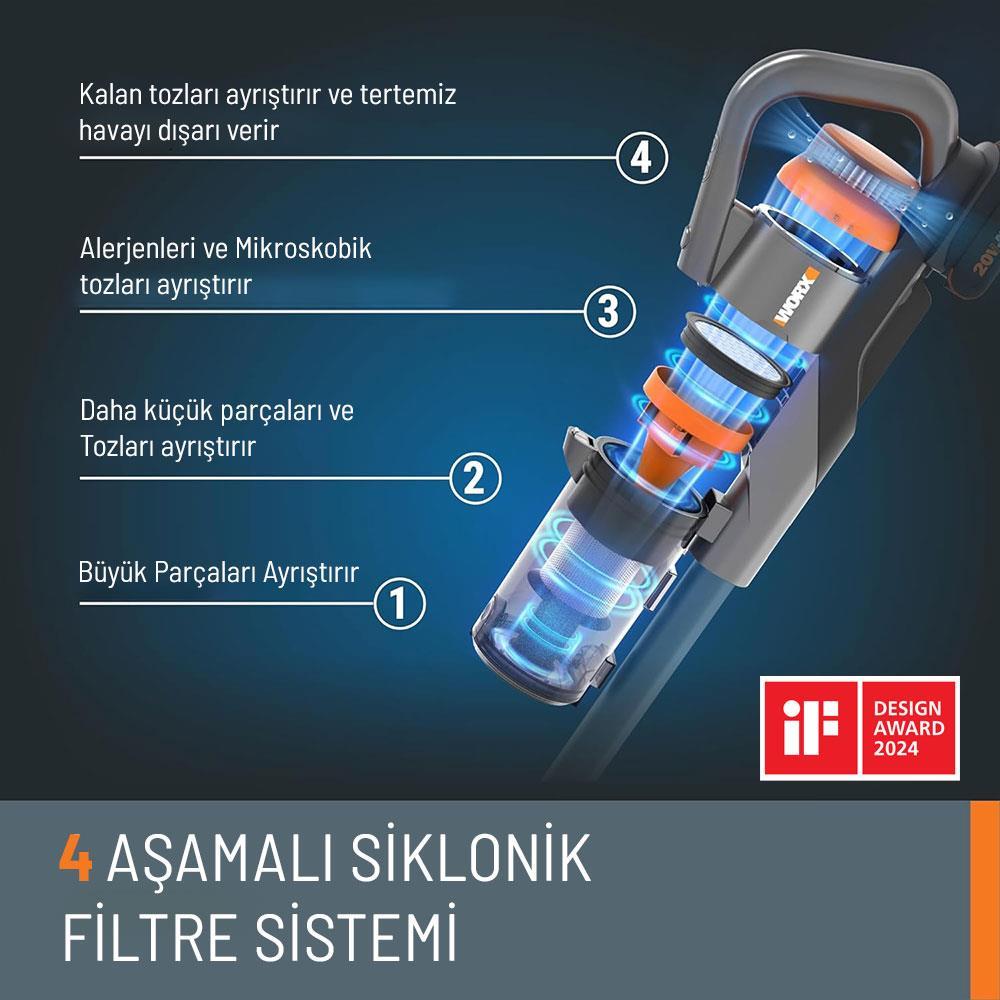 Kalan tozları ayrıştırır ve tertemiz havayı dışarı verir

4

Alerjenleri ve Mikroskobik tozları ayrıştırır

3

Daha küçük parçaları ve Tozları ayrıştırır

2

Büyük Parçaları Ayrıştırır

1

WORX

20V

iF DESIGN AWARD 2024

4 AŞAMALI SİKLONİK FİLTRE SİSTEMİ