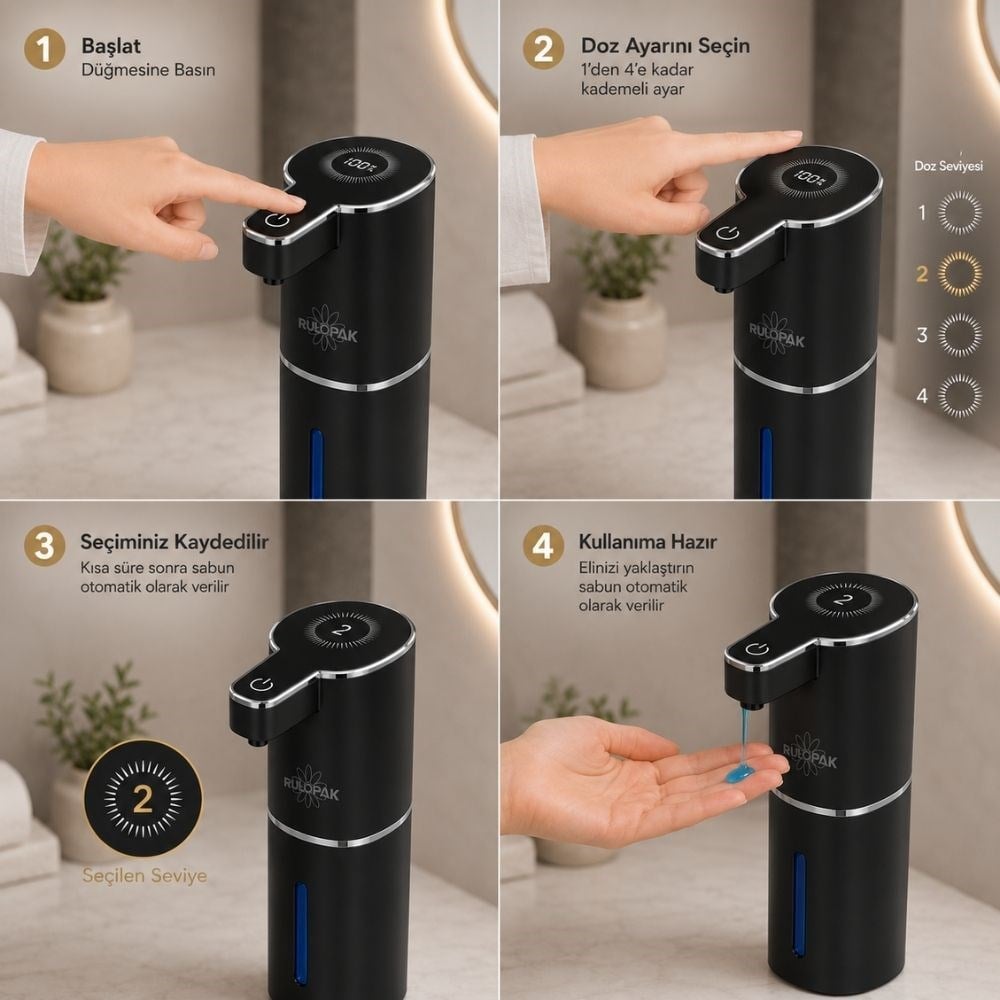 1 Başlat
Düğmesine Basın

100%

RULOPAK

2 Doz Ayarını Seçin
1'den 4'e kadar kademeli ayar

100%

RULOPAK

Doz Seviyesi
1
2
3
4

3 Seçiminiz Kaydedilir
Kısa süre sonra sabun otomatik olarak verilir

2

RULOPAK

2
Seçilen Seviye

4 Kullanıma Hazır
Elinizi yaklaştırın sabun otomatik olarak verilir

2

RULOPAK