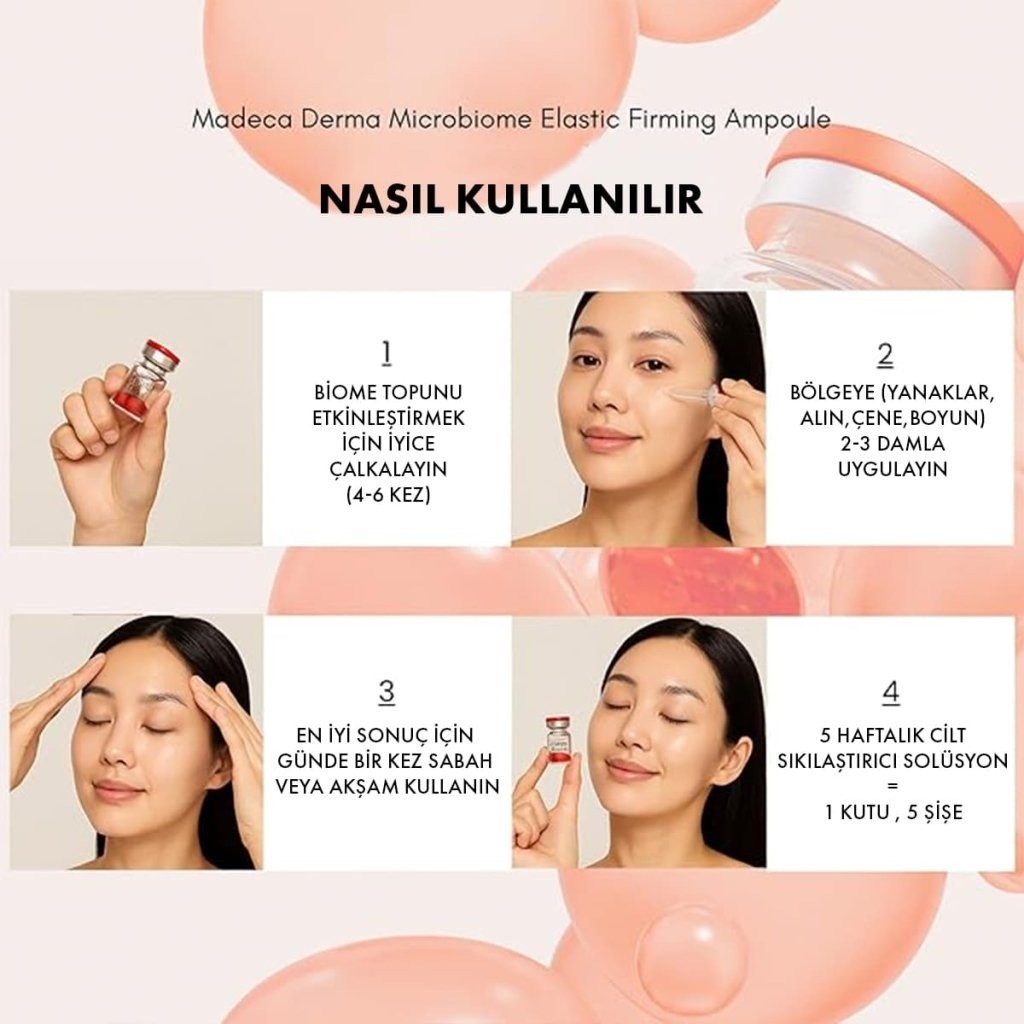 Madeca Derma Microbiome Elastic Firming Ampoule

NASIL KULLANILIR

1

BİOME TOPUNU ETKİNLEŞTİRMEK İÇİN İYİCE ÇALKALAYIN (4-6 KEZ)

2

BÖLGEYE (YANAKLAR, ALIN,ÇENE,BOYUN) 2-3 DAMLA UYGULAYIN

3

EN İYİ SONUÇ İÇİN GÜNDE BİR KEZ SABAH VEYA AKŞAM KULLANIN

4

5 HAFTALIK CİLT SIKILAŞTIRICI SOLÜSYON = 1 KUTU , 5 ŞİŞE