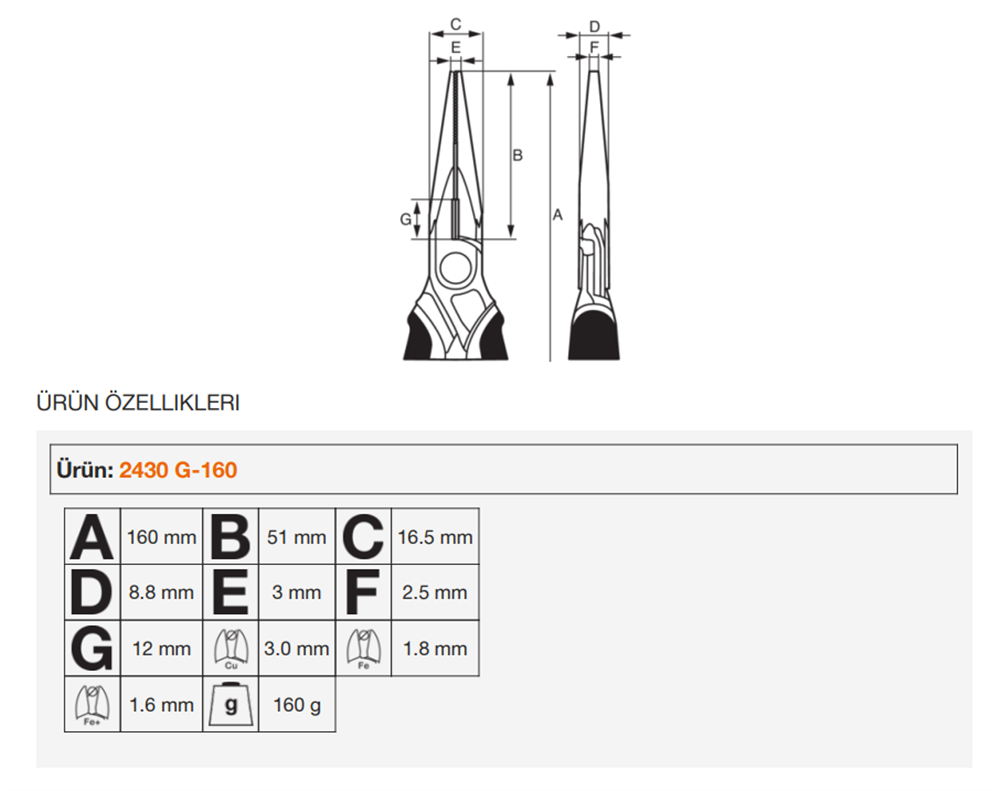 C
E
D
F
B
G
A

ÜRÜN ÖZELLIKLERI

Ürün: 2430 G-160

| A | 160 mm | B | 51 mm | C | 16.5 mm |
|---|---|---|---|---|---|
| D | 8.8 mm | E | 3 mm | F | 2.5 mm |
| G | 12 mm | Cu | 3.0 mm | Fe | 1.8 mm |
| Fe+ | 1.6 mm | g | 160 g | | |