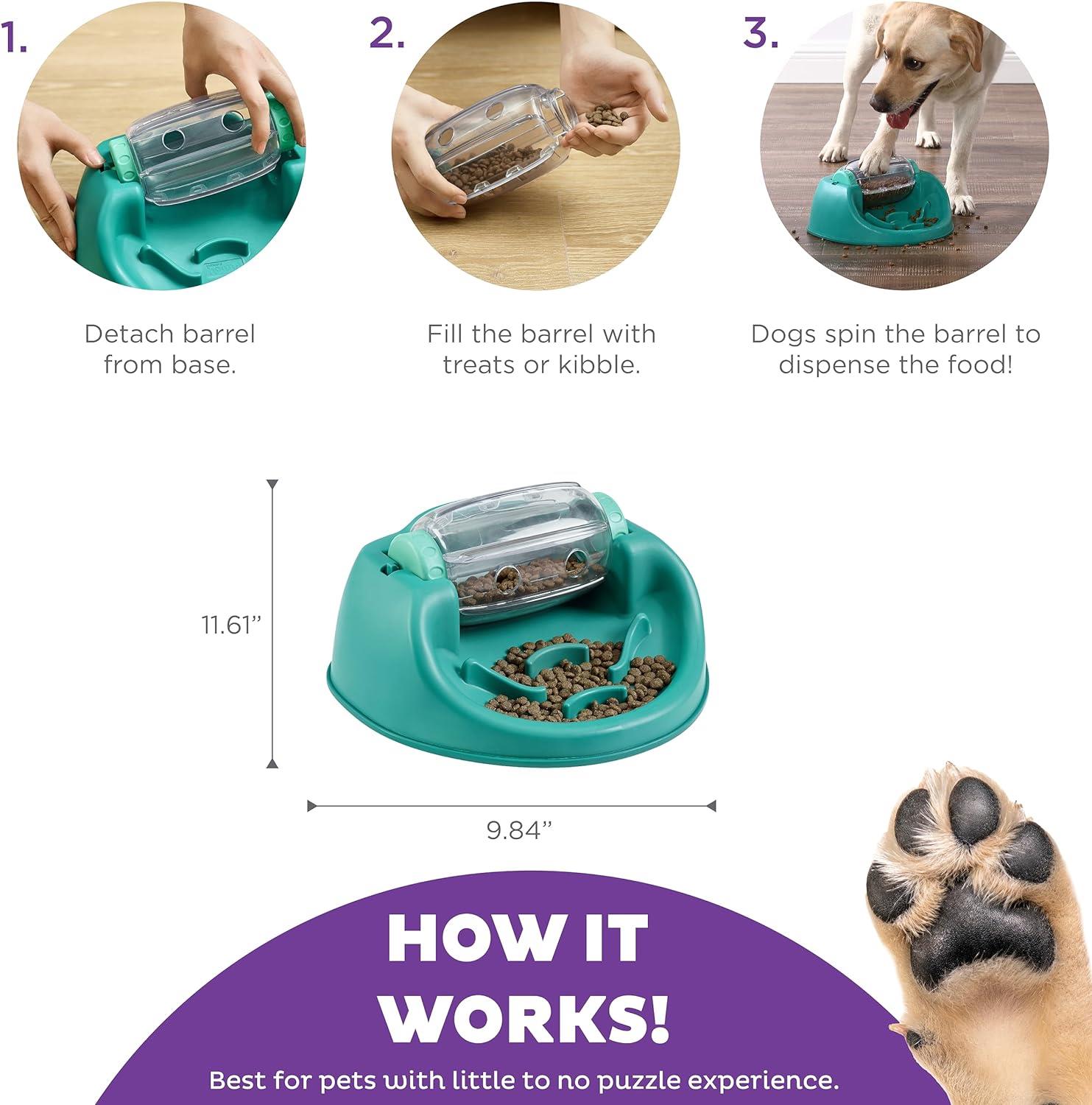 1.

Detach barrel from base.

2.

Fill the barrel with treats or kibble.

3.

Dogs spin the barrel to dispense the food!

11.61”

9.84”

HOW IT WORKS!

Best for pets with little to no puzzle experience.