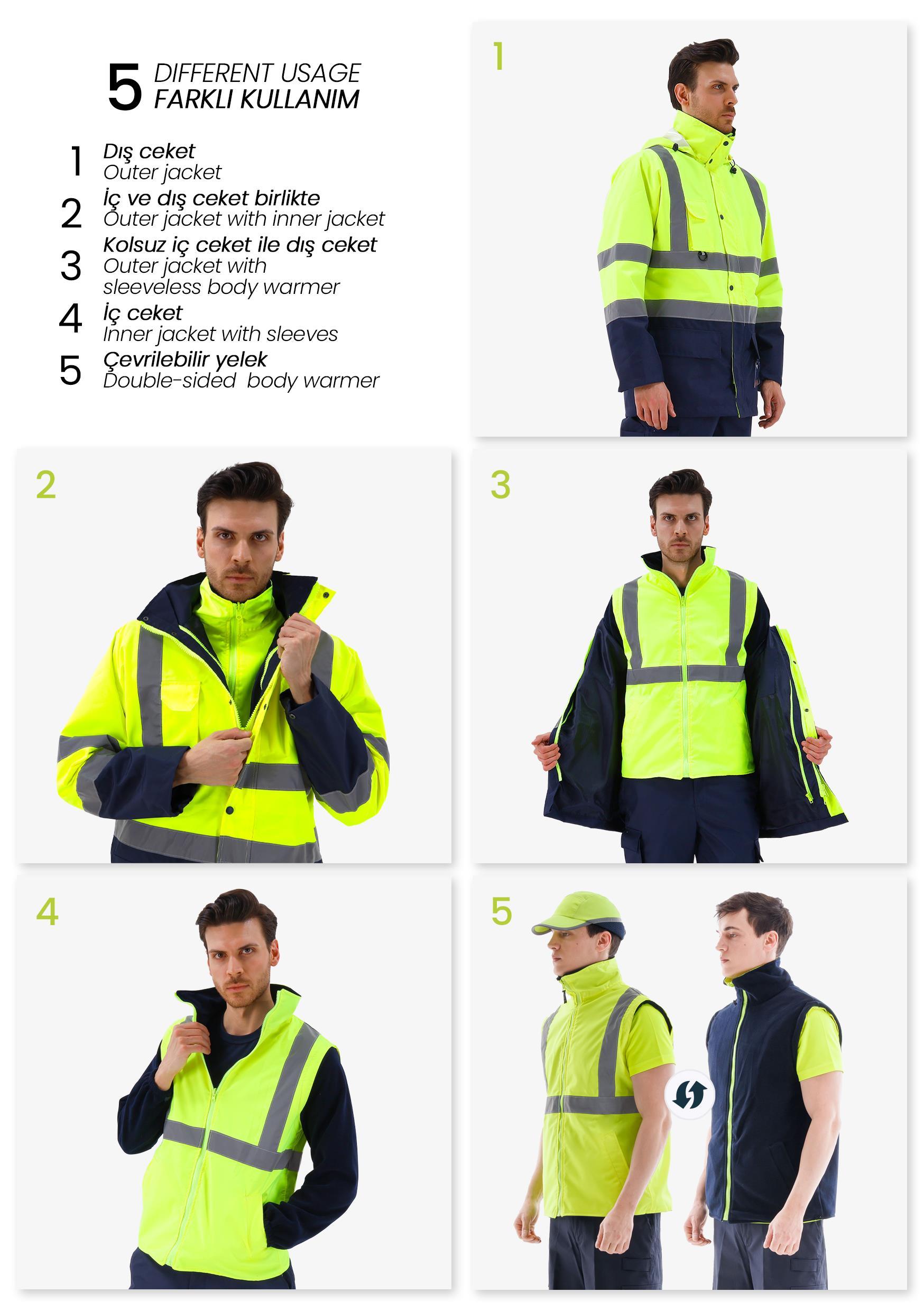 5 DIFFERENT USAGE
FARKLI KULLANIM

1 Dış ceket
Outer jacket

2 İç ve dış ceket birlikte
Outer jacket with inner jacket

3 Kolsuz iç ceket ile dış ceket
Outer jacket with sleeveless body warmer

4 İç ceket
Inner jacket with sleeves

5 Çevrilebilir yelek
Double-sided body warmer

1

2

3

4

5